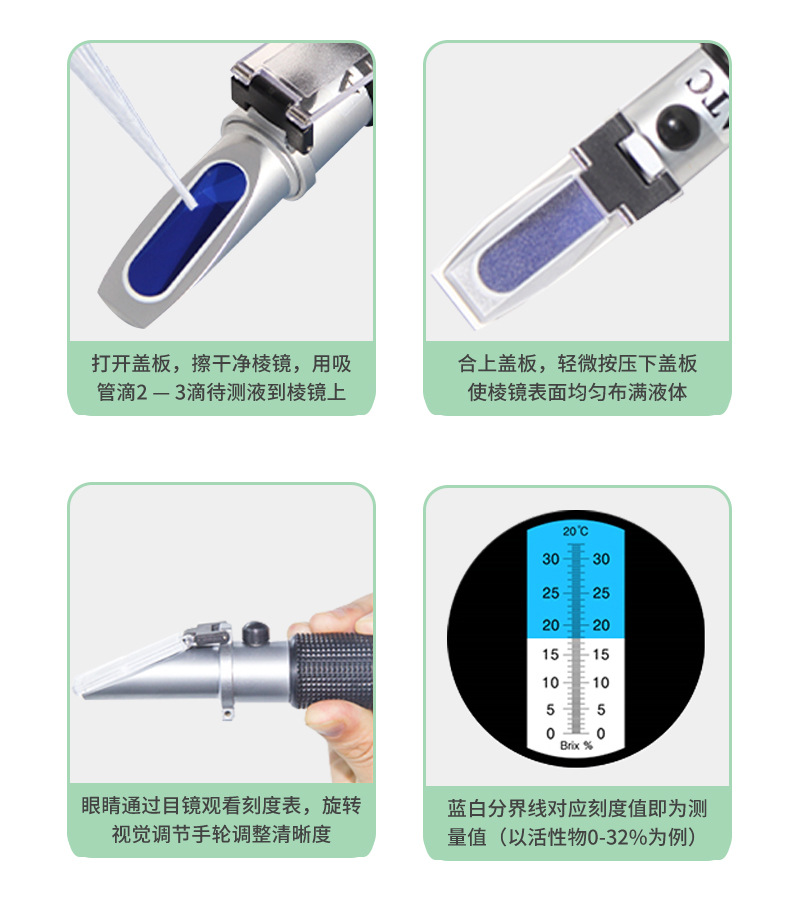 打开盖板，擦干净棱镜，用吸管滴2 — 3滴待测液到棱镜上

ATC

合上盖板，轻微按压下盖板使棱镜表面均匀布满液体

眼睛通过目镜观看刻度表，旋转视觉调节手轮调整清晰度

20°C
30 30
25 25
20 20
15 15
10 10
5 5
0 0
Brix %

蓝白分界线对应刻度值即为测量值（以活性物0-32%为例）