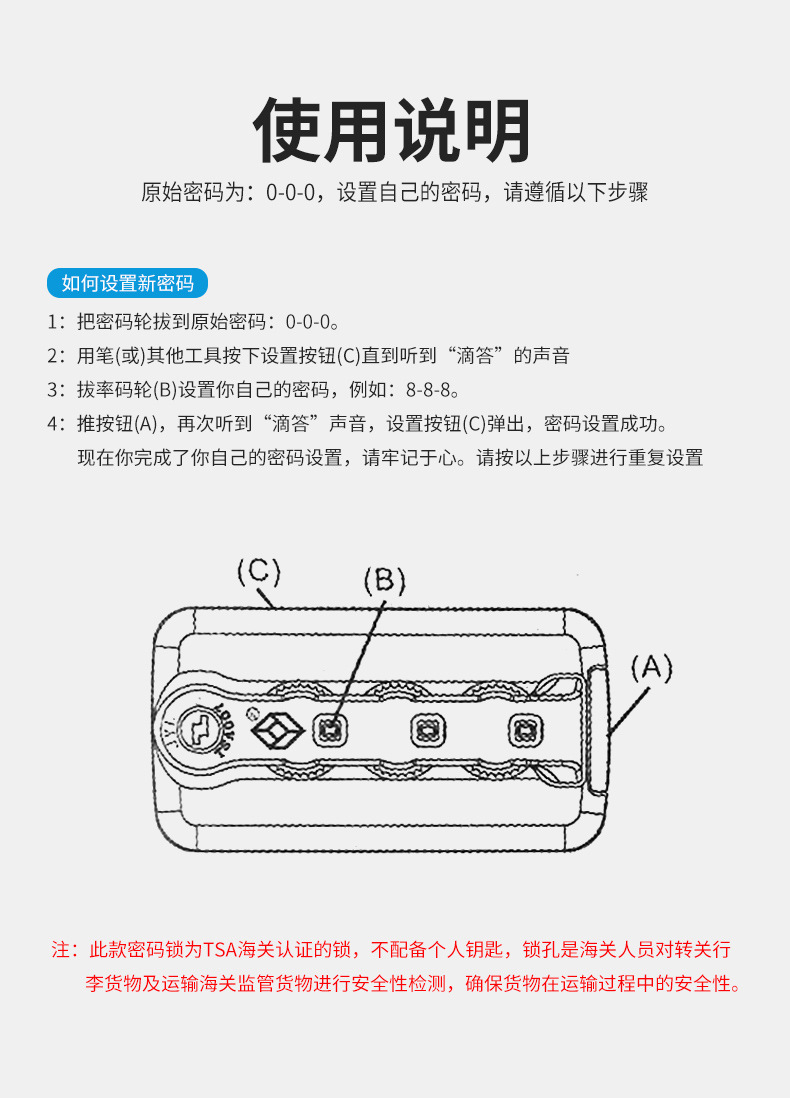 使用说明

原始密码为：0-0-0，设置自己的密码，请遵循以下步骤

如何设置新密码

1：把密码轮拔到原始密码：0-0-0。

2：用笔(或)其他工具按下设置按钮(C)直到听到“滴答”的声音

3：拔率码轮(B)设置你自己的密码，例如：8-8-8。

4：推按钮(A)，再次听到“滴答”声音，设置按钮(C)弹出，密码设置成功。
现在你完成了你自己的密码设置，请牢记于心。请按以上步骤进行重复设置

(C)

(B)

(A)

注：此款密码锁为TSA海关认证的锁，不配备个人钥匙，锁孔是海关人员对转关行李货物及运输海关监管货物进行安全性检测，确保货物在运输过程中的安全性。