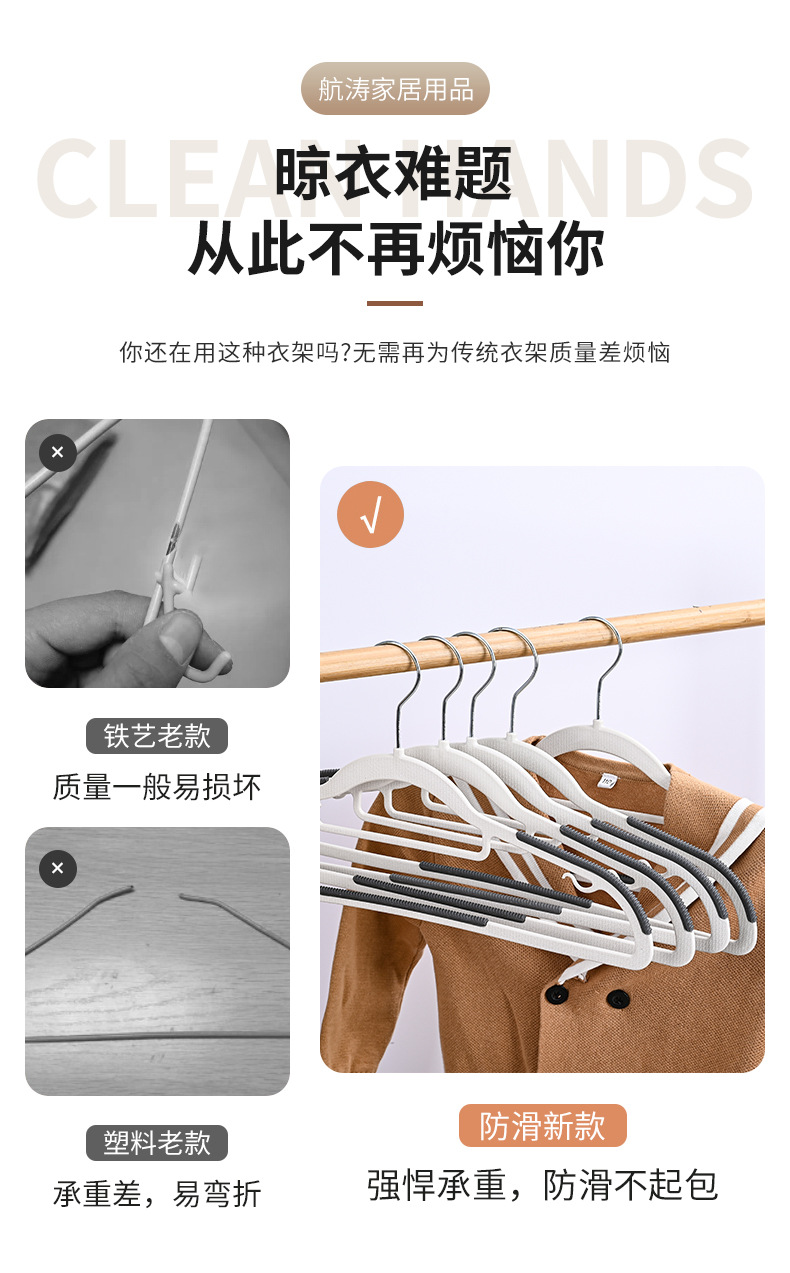 航涛家居用品

CLEAN HANDS

晾衣难题
从此不再烦恼你

你还在用这种衣架吗?无需再为传统衣架质量差烦恼

×

铁艺老款
质量一般易损坏

×

塑料老款
承重差，易弯折

√

防滑新款
强悍承重，防滑不起包