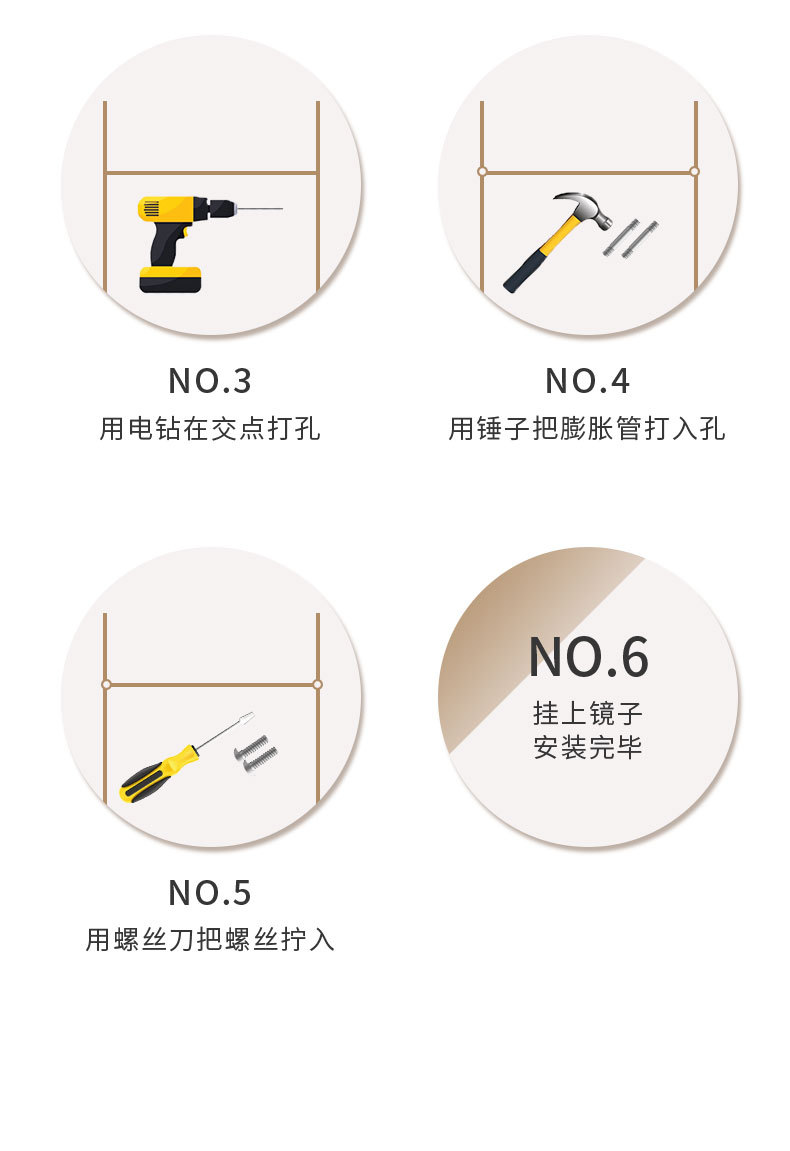 NO.3
用电钻在交点打孔

NO.4
用锤子把膨胀管打入孔

NO.5
用螺丝刀把螺丝拧入

NO.6
挂上镜子
安装完毕