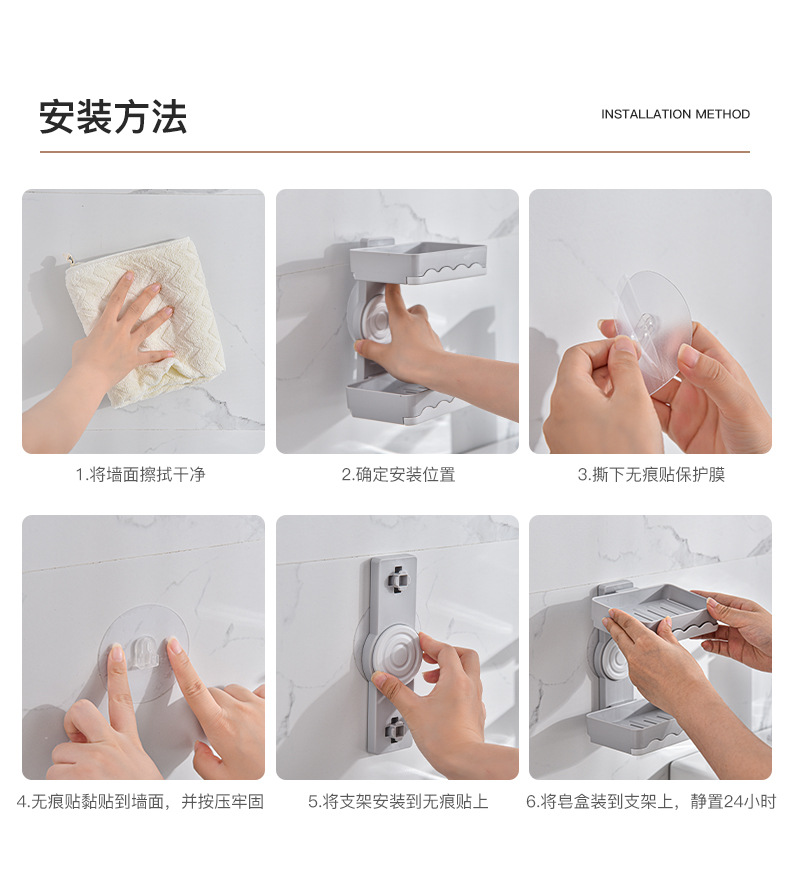 安装方法

INSTALLATION METHOD

1.将墙面擦拭干净

2.确定安装位置

3.撕下无痕贴保护膜

4.无痕贴黏贴到墙面，并按压牢固

5.将支架安装到无痕贴上

6.将皂盒装到支架上，静置24小时