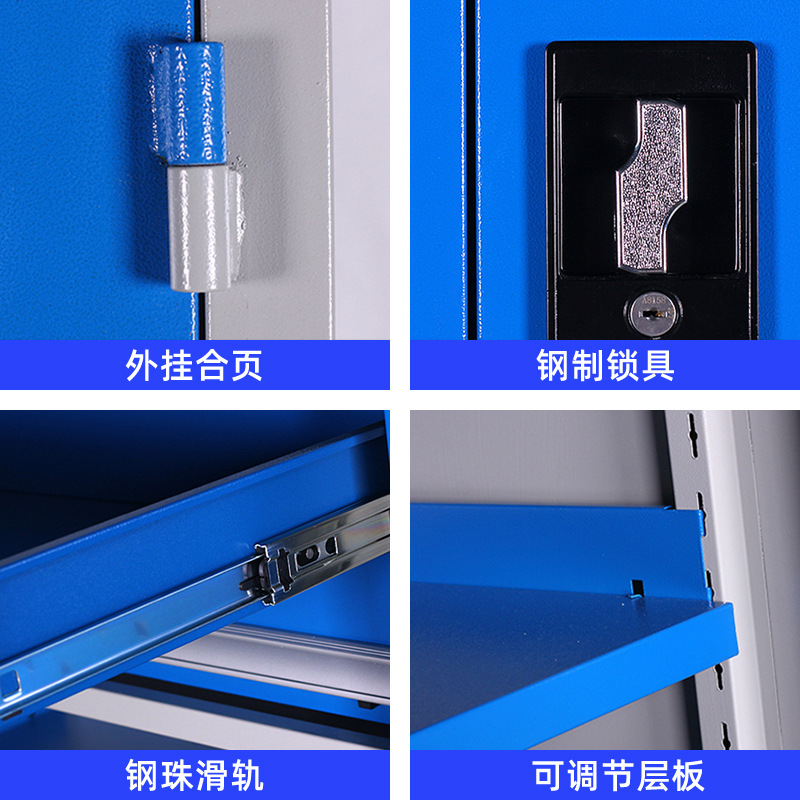 外挂合页

钢制锁具

钢珠滑轨

可调节层板