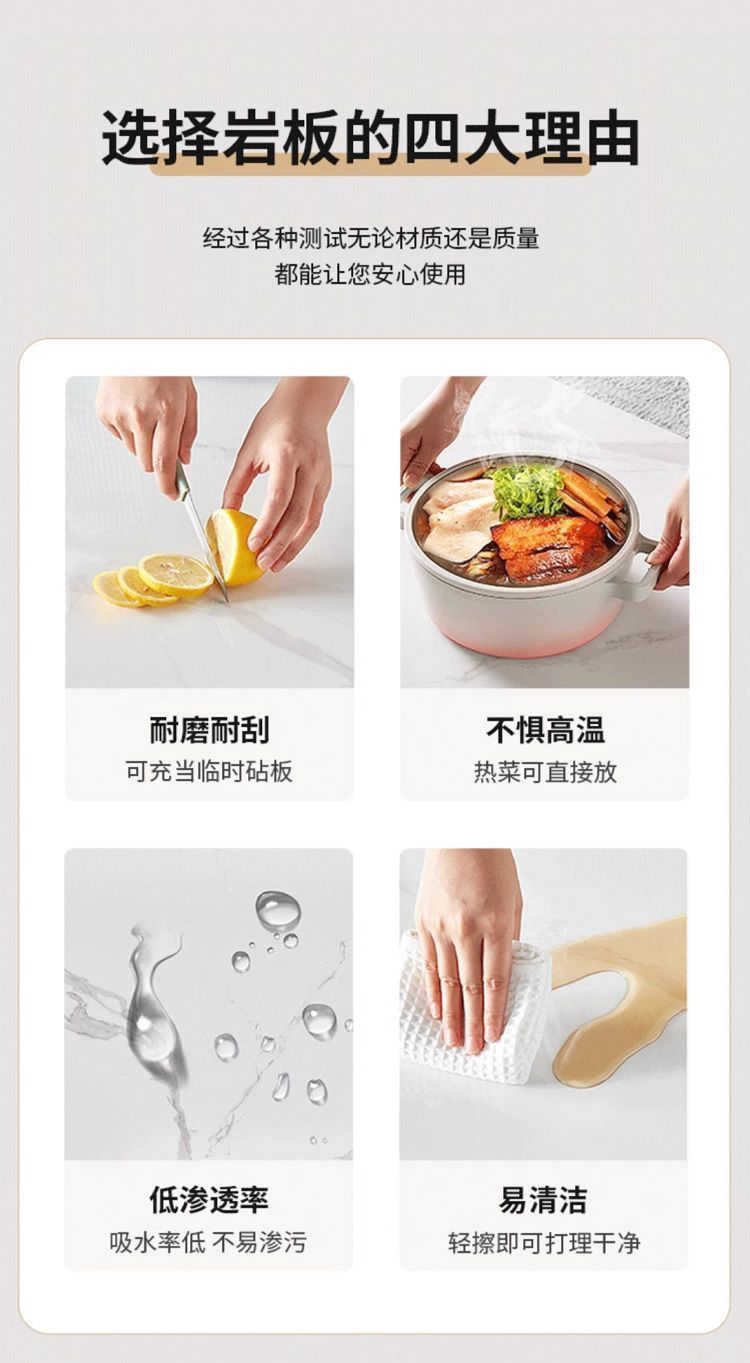 选择岩板的四大理由

经过各种测试无论材质还是质量
都能让您安心使用

耐磨耐刮
可充当临时砧板

不惧高温
热菜可直接放

低渗透率
吸水率低 不易渗污

易清洁
轻擦即可打理干净