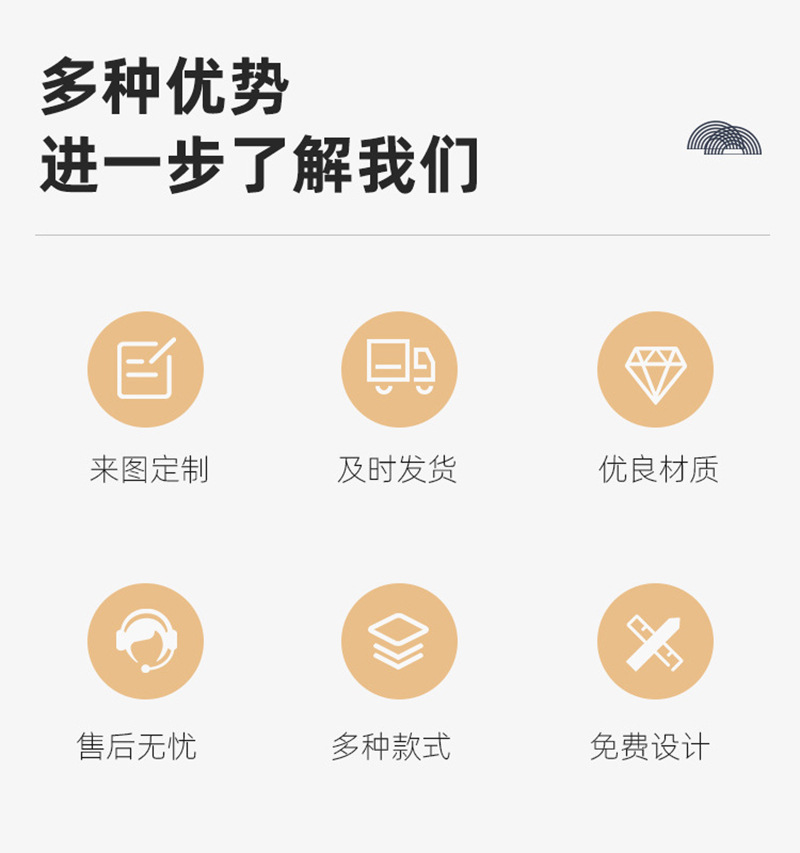 多种优势
进一步了解我们

来图定制

及时发货

优良材质

售后无忧

多种款式

免费设计