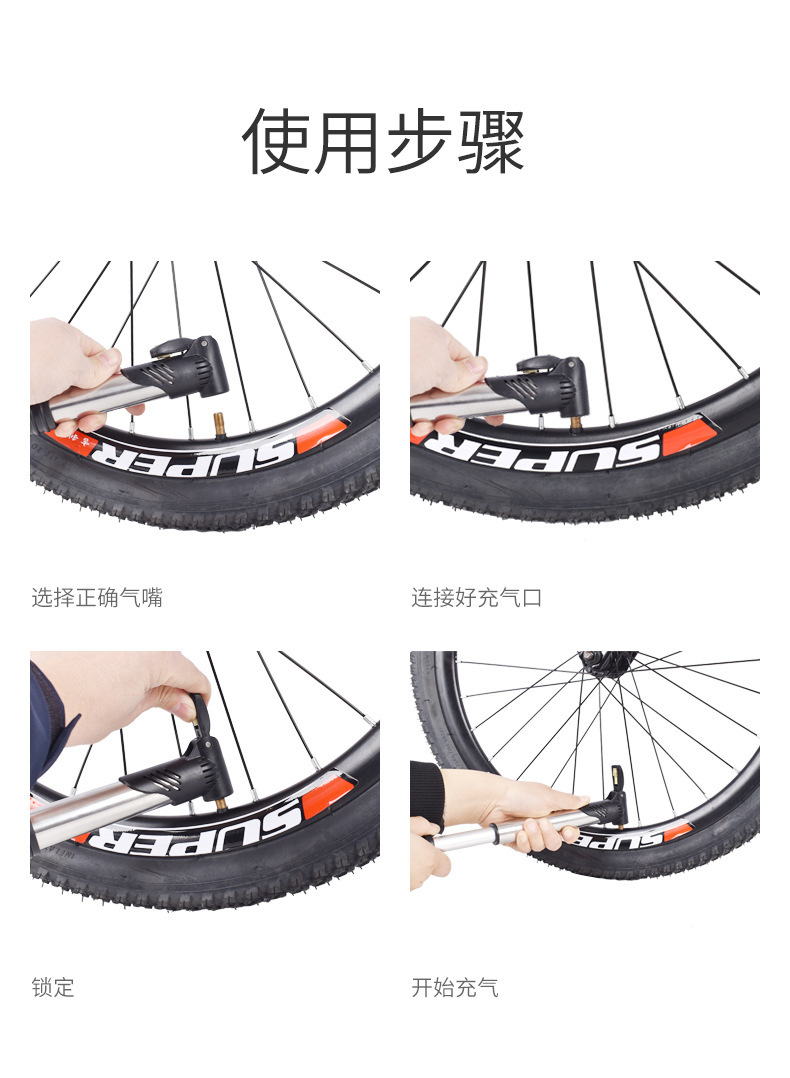 使用步骤

SUPER

选择正确气嘴

SUPER

连接好充气口

SUPER

锁定

SUPER

开始充气