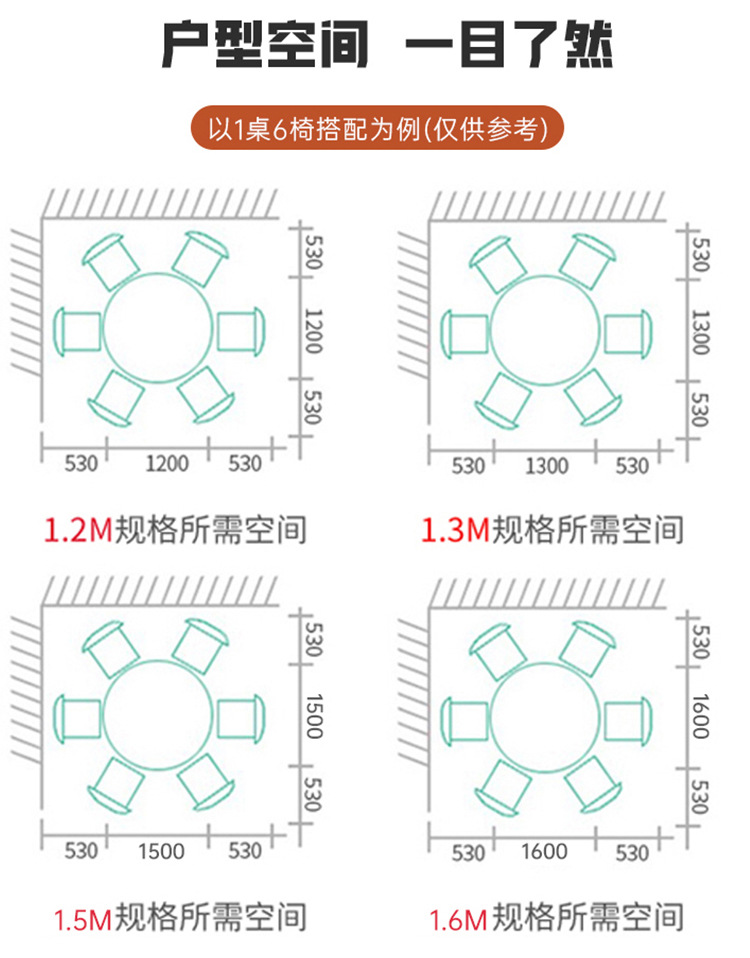 户型空间 一目了然

以1桌6椅搭配为例(仅供参考)

530
1200
530
530 1200 530

1.2M规格所需空间

530
1300
530
530 1300 530

1.3M规格所需空间

530
1500
530
530 1500 530

1.5M规格所需空间

530
1600
530
530 1600 530

1.6M规格所需空间