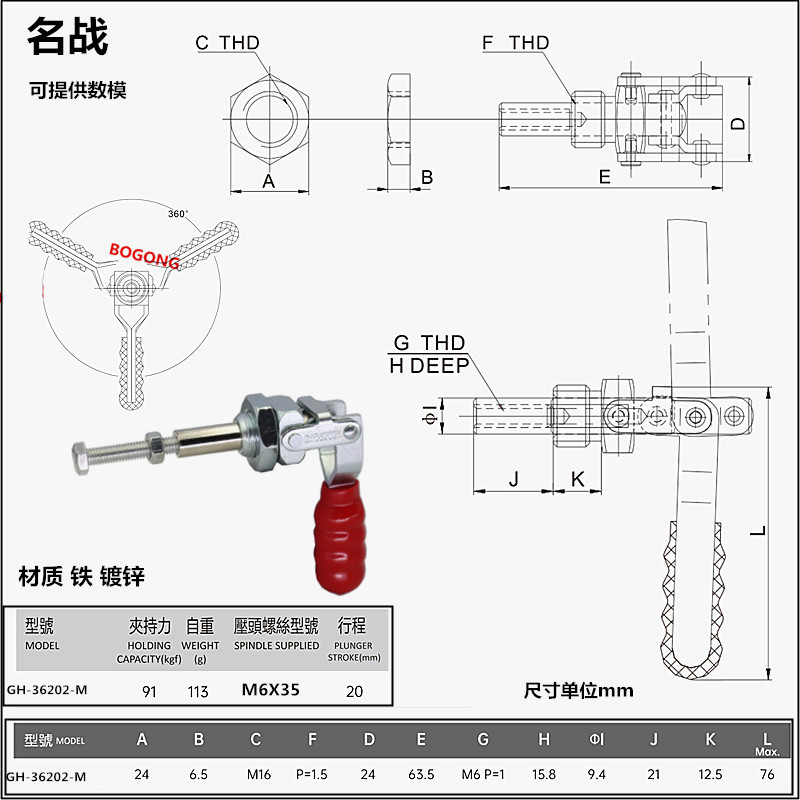 名战

可提供数模

C THD

A

B

F THD

D

E

360°

BOGONG

G THD
H DEEP

ΦI

J

K

L

材质 铁 镀锌

| 型號 MODEL | 夾持力 HOLDING CAPACITY(kgf) | 自重 WEIGHT (g) | 壓頭螺絲型號 SPINDLE SUPPLIED | 行程 PLUNGER STROKE(mm) |
|---|---|---|---|---|
| GH-36202-M | 91 | 113 | M6X35 | 20 |

尺寸单位mm

| 型號 MODEL | A | B | C | F | D | E | G | H | ΦI | J | K | L Max. |
|---|---|---|---|---|---|---|---|---|---|---|---|---|
| GH-36202-M | 24 | 6.5 | M16 | P=1.5 | 24 | 63.5 | M6 P=1 | 15.8 | 9.4 | 21 | 12.5 | 76 |