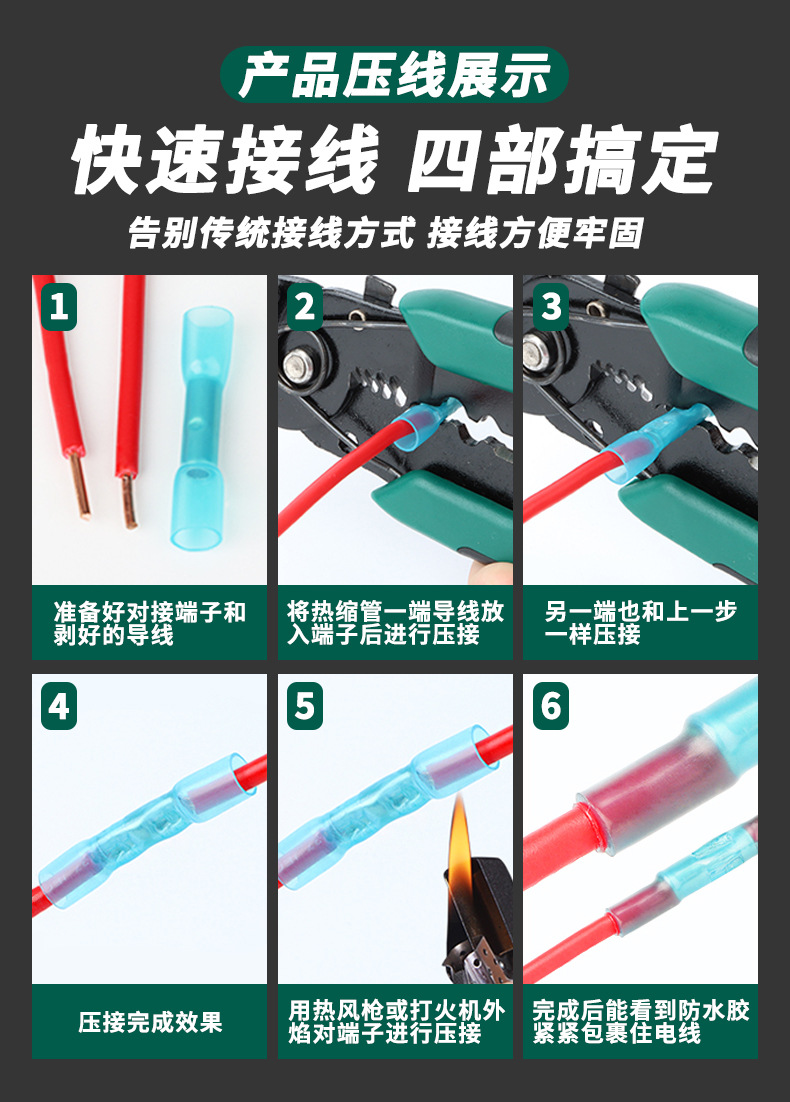 产品压线展示

快速接线 四部搞定

告别传统接线方式 接线方便牢固

1

准备好对接端子和剥好的导线

2

将热缩管一端导线放入端子后进行压接

3

另一端也和上一步一样压接

4

压接完成效果

5

用热风枪或打火机外焰对端子进行压接

6

完成后能看到防水胶紧紧包裹住电线