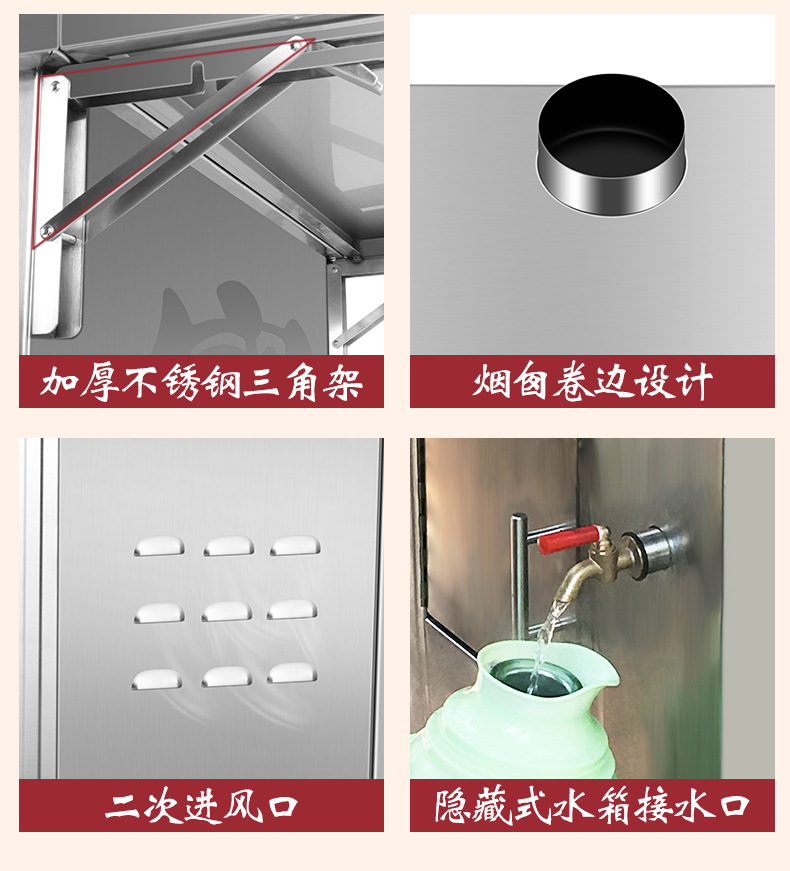 加厚不锈钢三角架

烟囱卷边设计

二次进风口

隐藏式水箱接水口