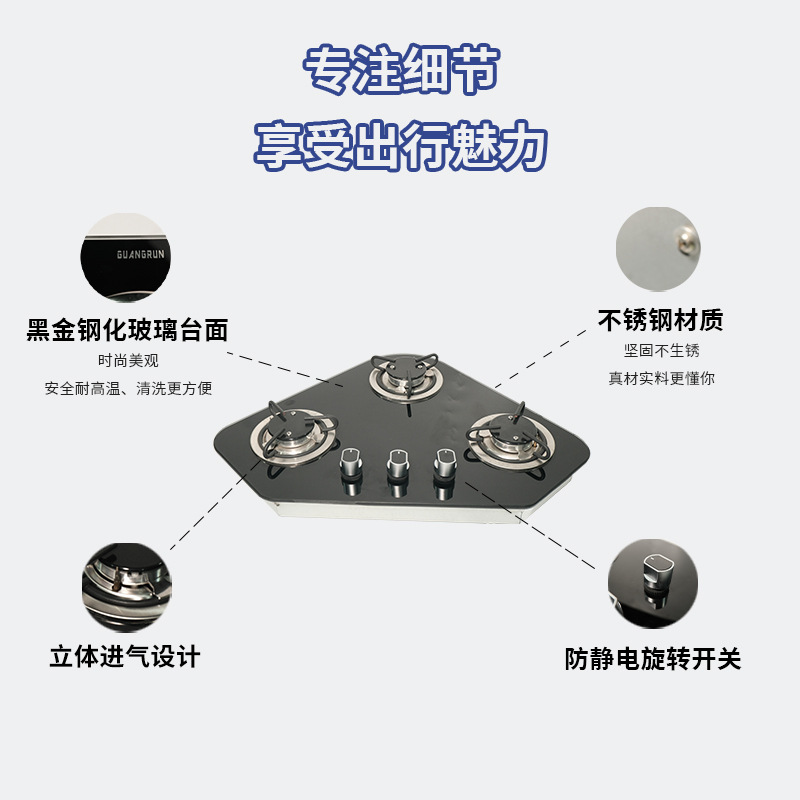 专注细节
享受出行魅力

GUANGRUN

黑金钢化玻璃台面
时尚美观
安全耐高温、清洗更方便

不锈钢材质
坚固不生锈
真材实料更懂你

立体进气设计

防静电旋转开关