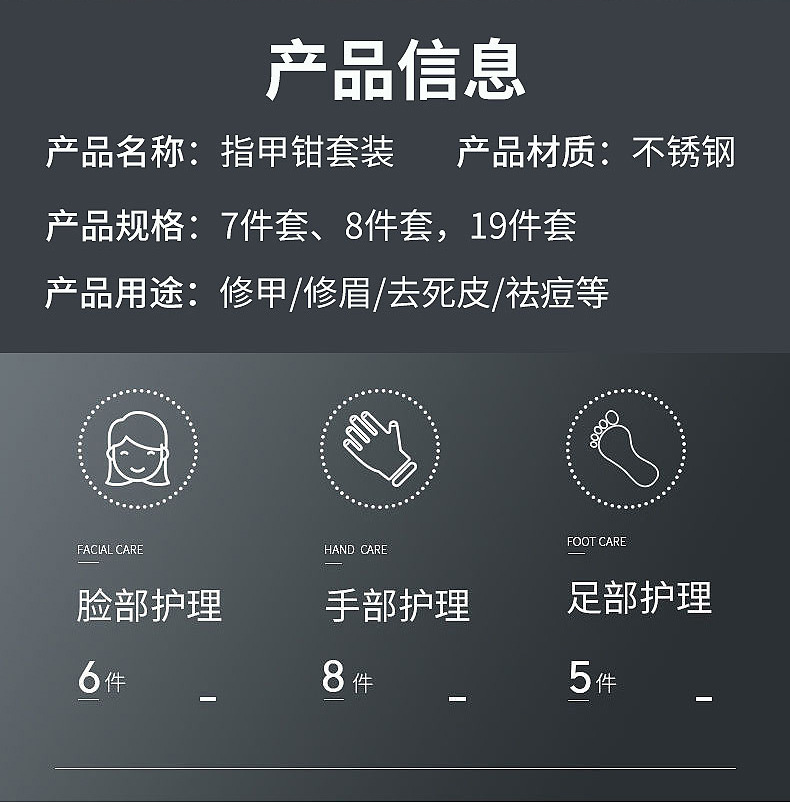 产品信息

产品名称：指甲钳套装 产品材质：不锈钢

产品规格：7件套、8件套，19件套

产品用途：修甲/修眉/去死皮/祛痘等

FACIAL CARE

脸部护理

6件

HAND CARE

手部护理

8件

FOOT CARE

足部护理

5件