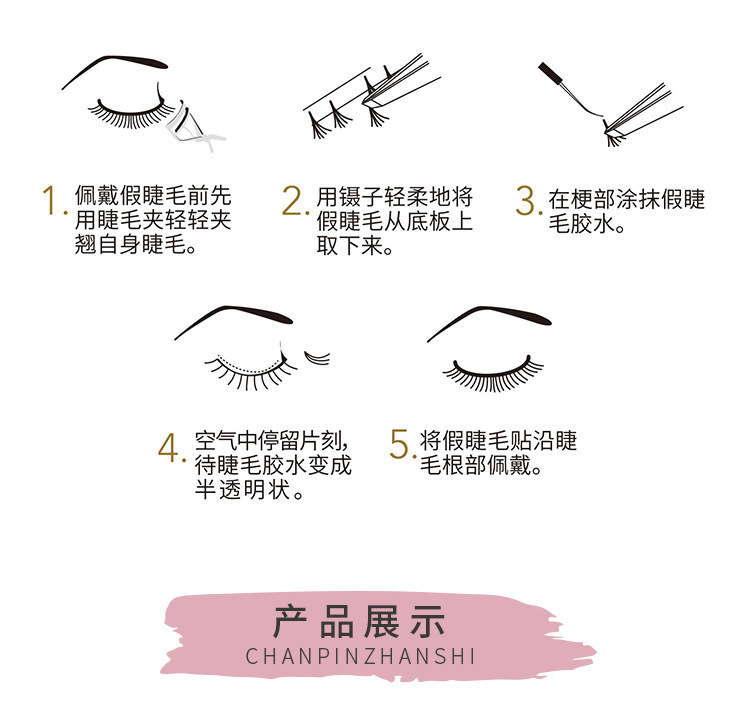 1. 佩戴假睫毛前先用睫毛夹轻轻夹翘自身睫毛。

2. 用镊子轻柔地将假睫毛从底板上取下来。

3. 在梗部涂抹假睫毛胶水。

4. 空气中停留片刻，待睫毛胶水变成半透明状。

5. 将假睫毛贴沿睫毛根部佩戴。

产品展示
CHANPINZHANSHI