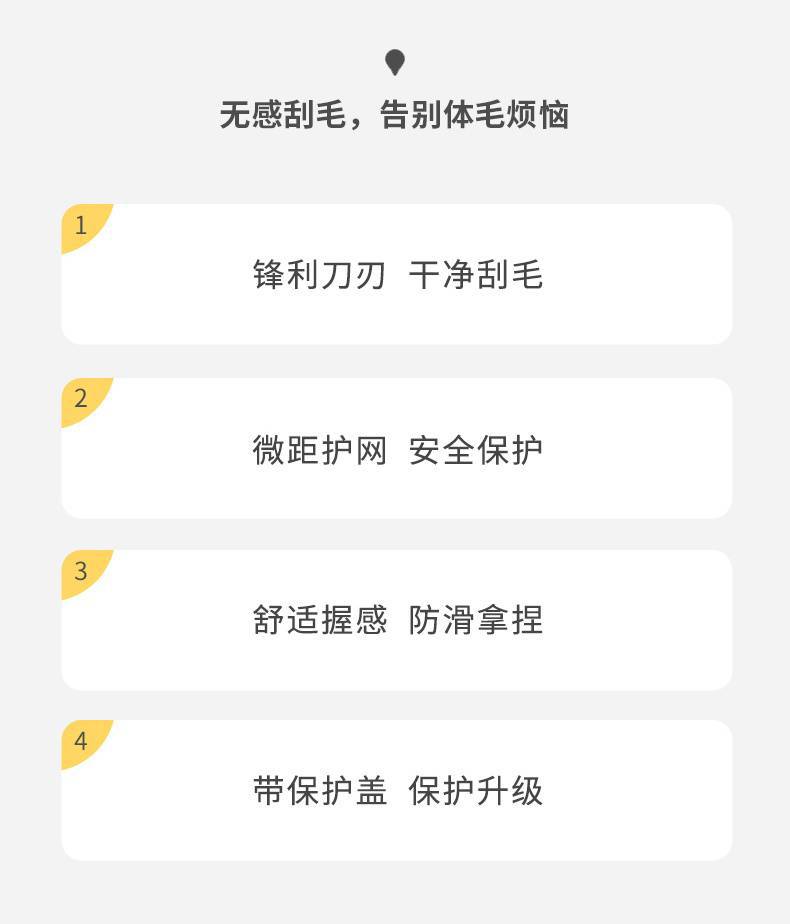 无感刮毛，告别体毛烦恼

1

锋利刀刃 干净刮毛

2

微距护网 安全保护

3

舒适握感 防滑拿捏

4

带保护盖 保护升级