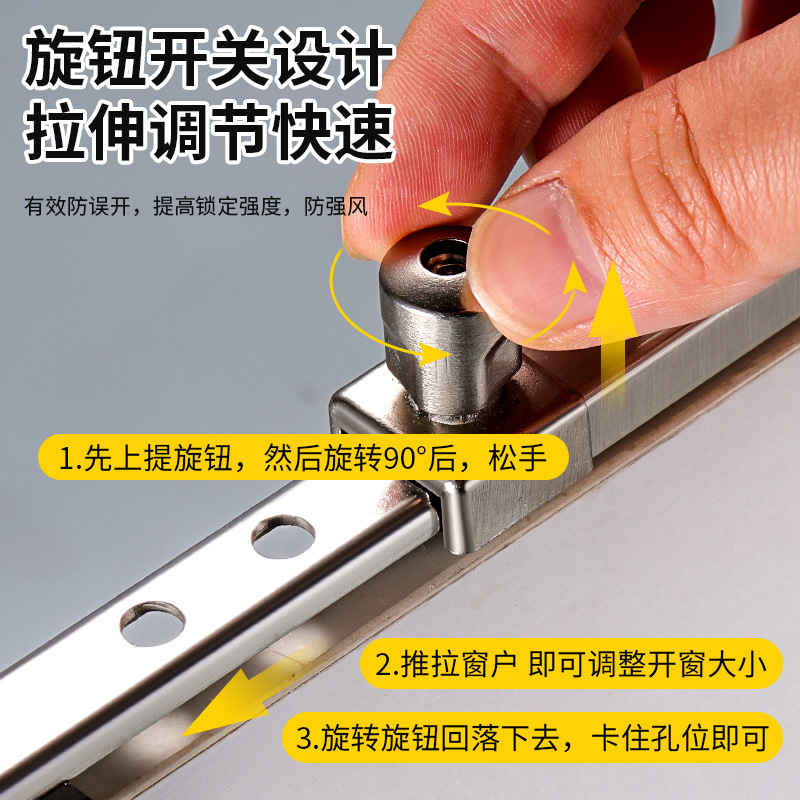 旋钮开关设计
拉伸调节快速

有效防误开，提高锁定强度，防强风

1.先上提旋钮，然后旋转90°后，松手

2.推拉窗户 即可调整开窗大小

3.旋转旋钮回落下去，卡住孔位即可