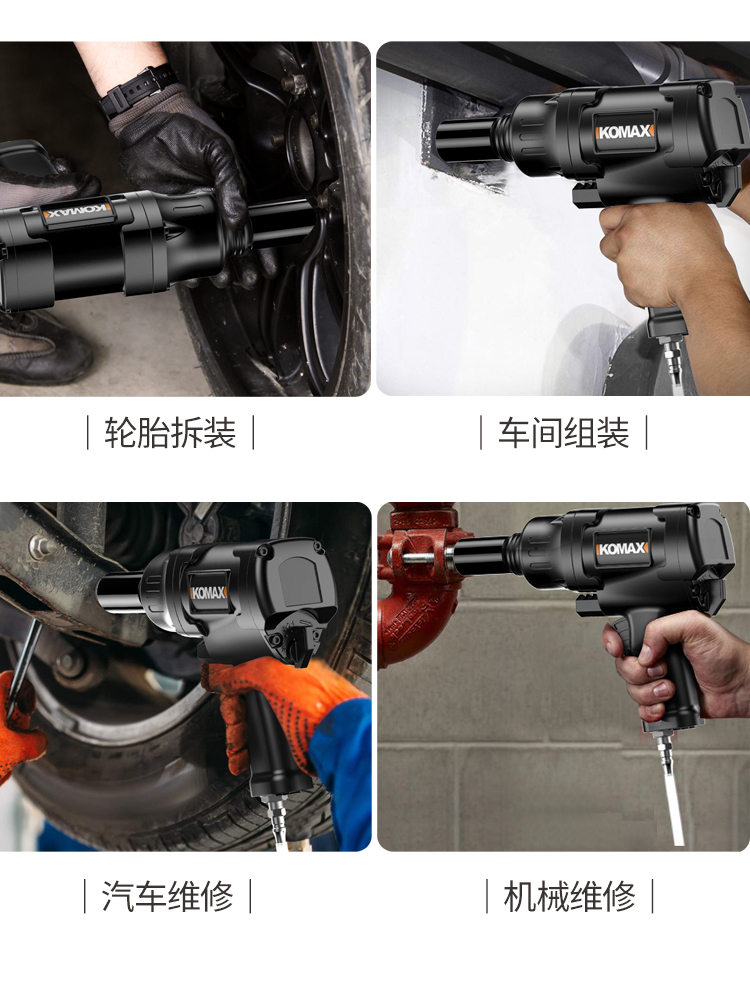 KOMAX

KOMAX

| 轮胎拆装 |

| 车间组装 |

KOMAX

KOMAX

| 汽车维修 |

| 机械维修 |