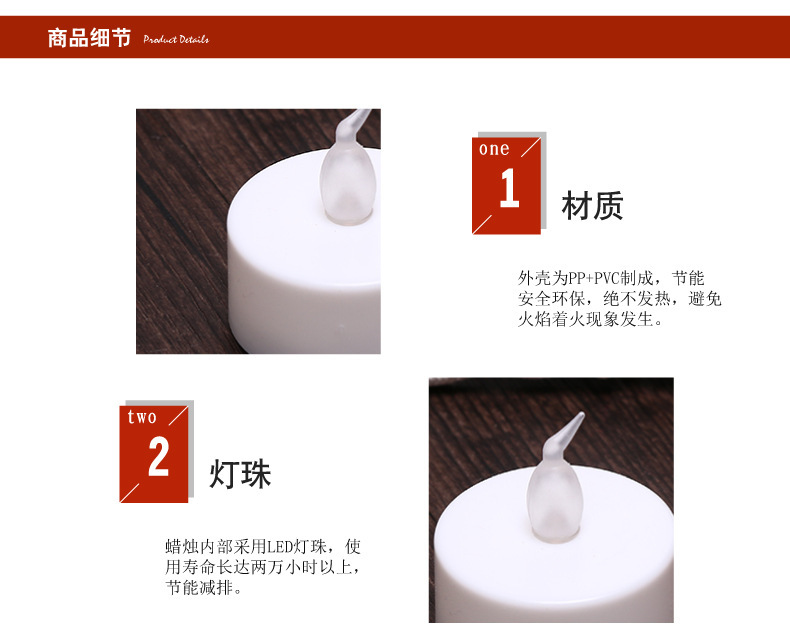 商品细节 Product Details

one
1
材质

外壳为PP+PVC制成，节能安全环保，绝不发热，避免火焰着火现象发生。

two
2
灯珠

蜡烛内部采用LED灯珠，使用寿命长达两万小时以上，节能减排。