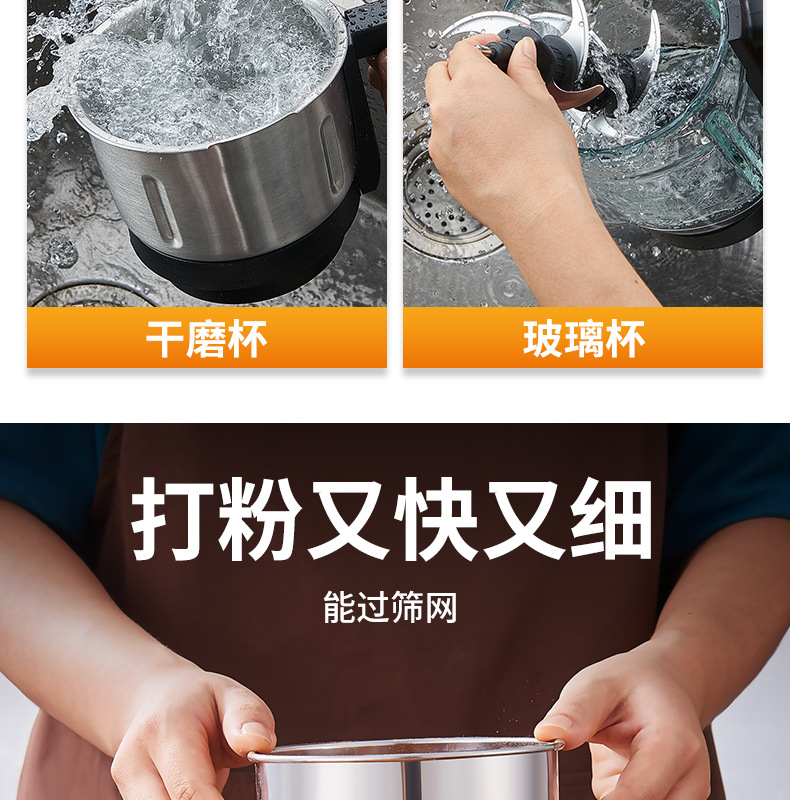 干磨杯

玻璃杯

打粉又快又细

能过筛网