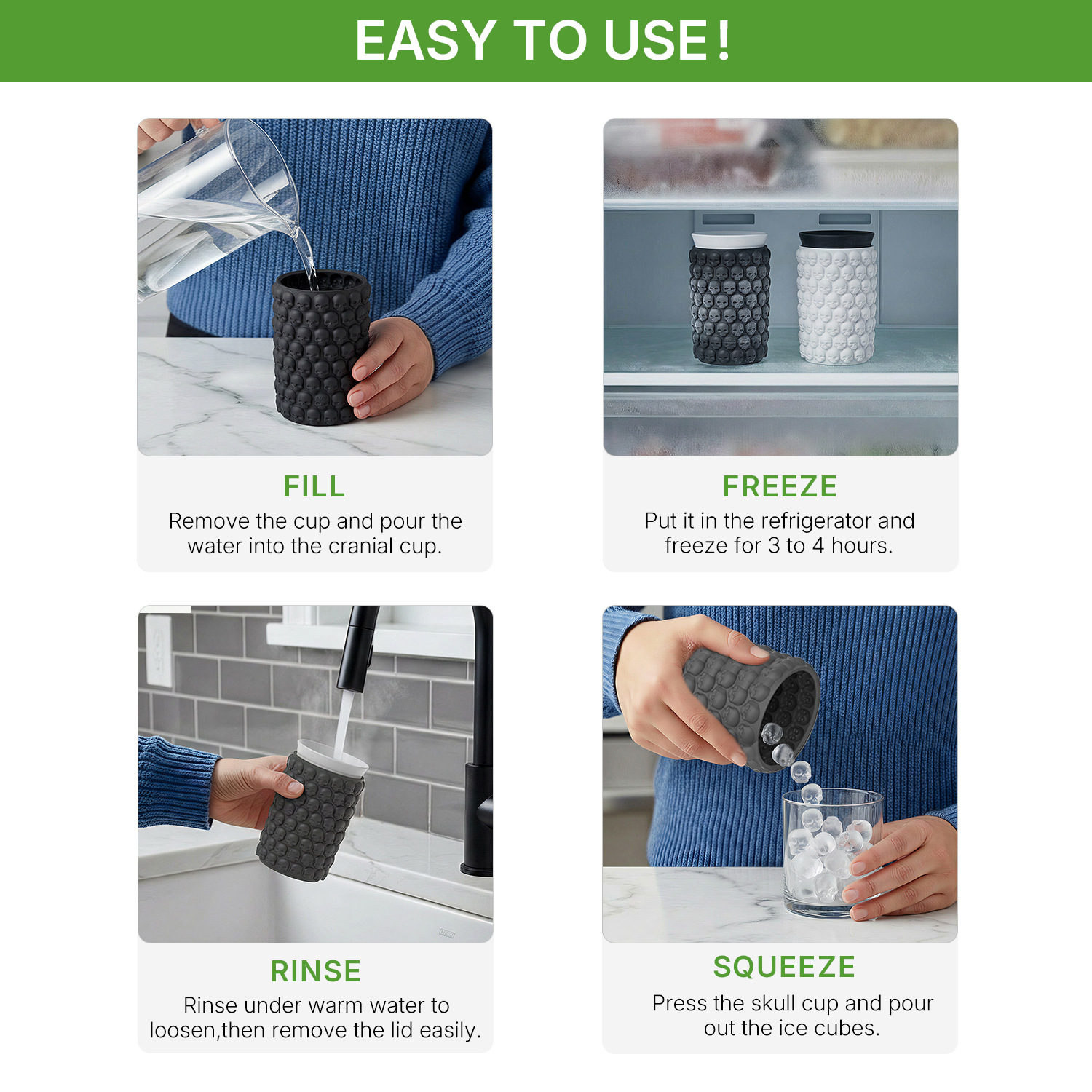 EASY TO USE!

FILL
Remove the cup and pour the water into the cranial cup.

FREEZE
Put it in the refrigerator and freeze for 3 to 4 hours.

RINSE
Rinse under warm water to loosen,then remove the lid easily.

SQUEEZE
Press the skull cup and pour out the ice cubes.