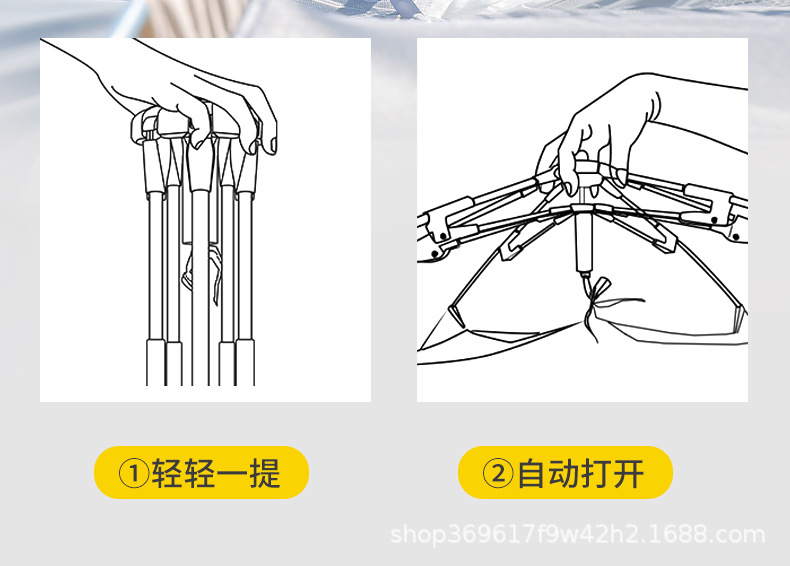 ①轻轻一提

②自动打开

shop369617f9w42h2.1688.com