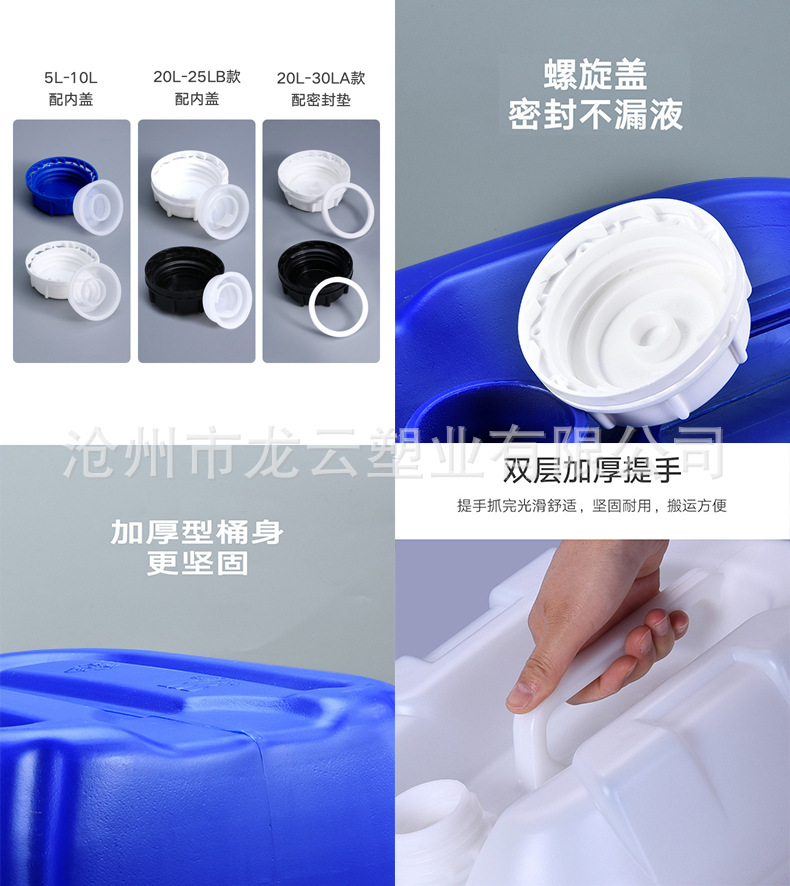 5L-10L
配内盖

20L-25LB款
配内盖

20L-30LA款
配密封垫

螺旋盖
密封不漏液

沧州市龙云塑业有限公司

双层加厚提手
提手抓完光滑舒适，坚固耐用，搬运方便

加厚型桶身
更坚固