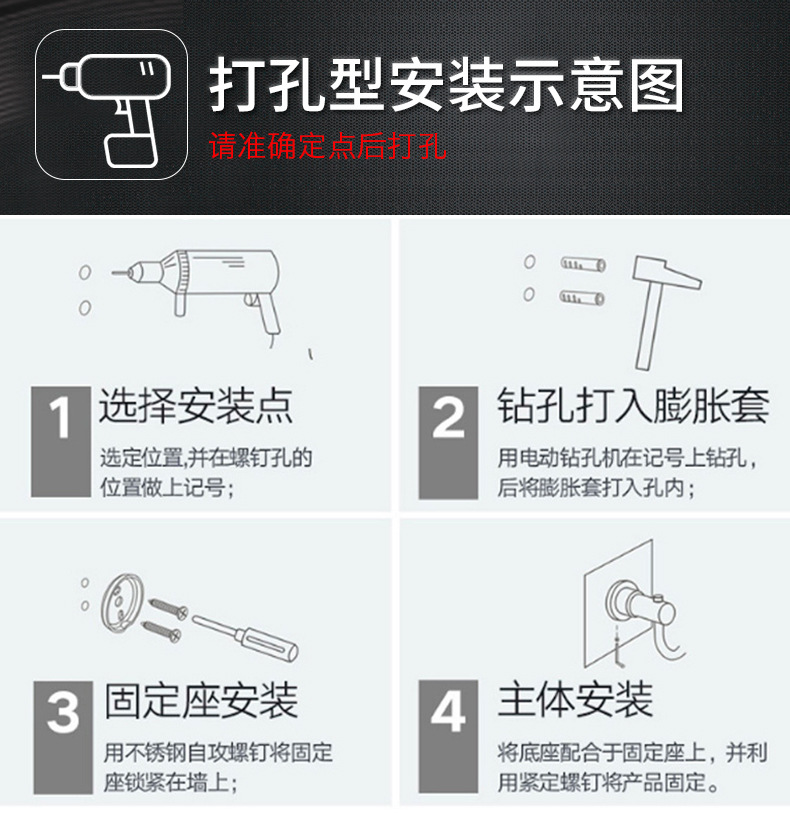 打孔型安装示意图

请准确定点后打孔

1 选择安装点

选定位置,并在螺钉孔的位置做上记号;

2 钻孔打入膨胀套

用电动钻孔机在记号上钻孔,后将膨胀套打入孔内;

3 固定座安装

用不锈钢自攻螺钉将固定座锁紧在墙上;

4 主体安装

将底座配合于固定座上,并利用紧定螺钉将产品固定。