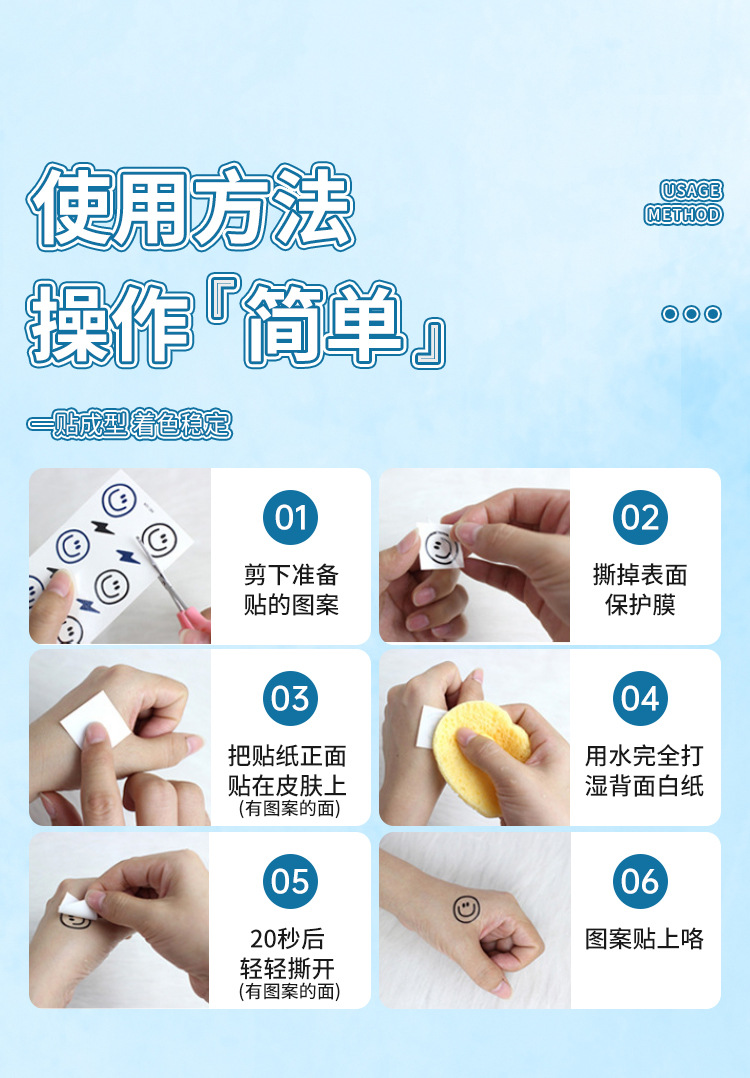 使用方法

USAGE METHOD

操作『简单』

一贴成型 着色稳定

01
剪下准备贴的图案

02
撕掉表面保护膜

03
把贴纸正面贴在皮肤上
(有图案的面)

04
用水完全打湿背面白纸

05
20秒后轻轻撕开
(有图案的面)

06
图案贴上咯