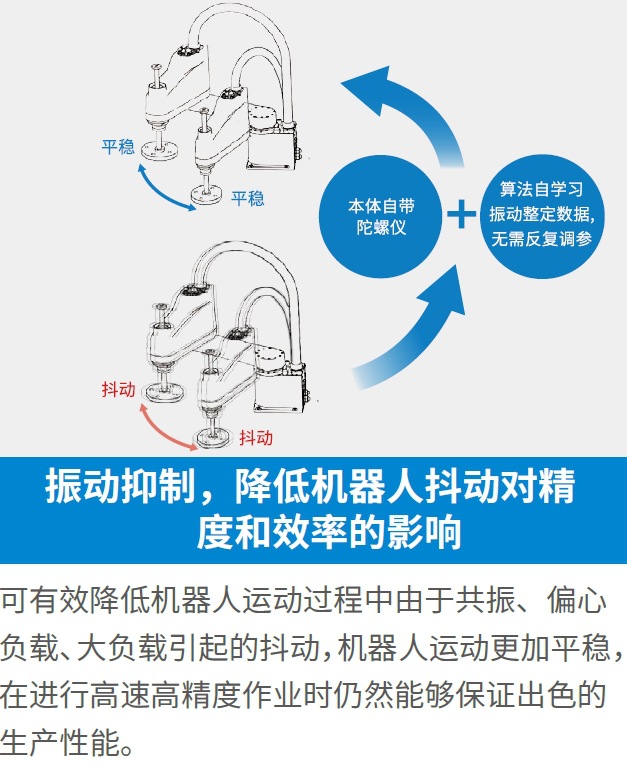 平稳

平稳

本体自带陀螺仪

+

算法自学习振动整定数据，无需反复调参

抖动

抖动

振动抑制，降低机器人抖动对精度和效率的影响

可有效降低机器人运动过程中由于共振、偏心负载、大负载引起的抖动，机器人运动更加平稳，在进行高速高精度作业时仍然能够保证出色的生产性能。