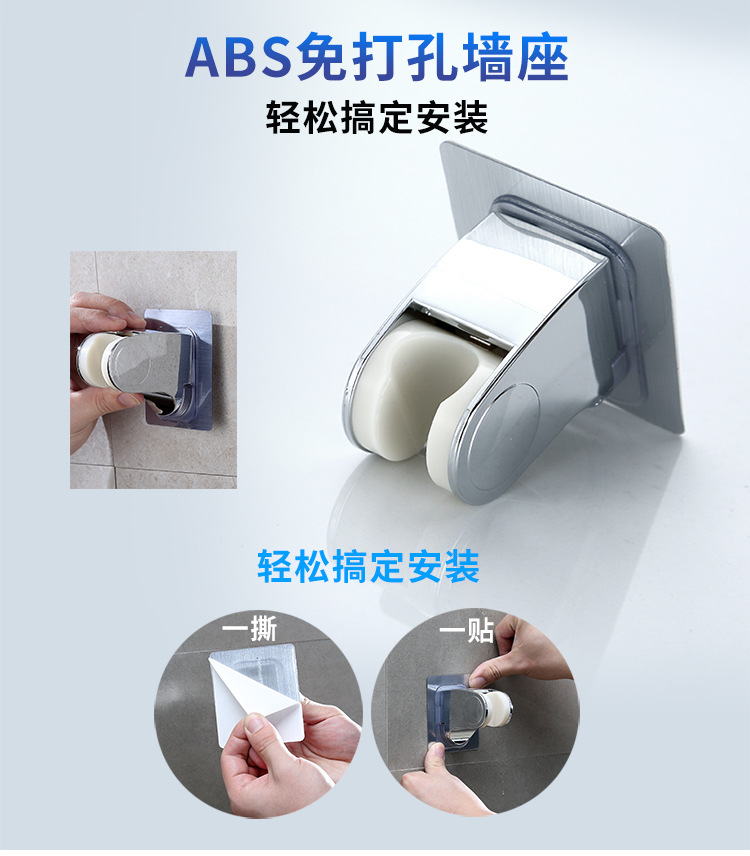 ABS免打孔墙座

轻松搞定安装

轻松搞定安装

一撕

一贴