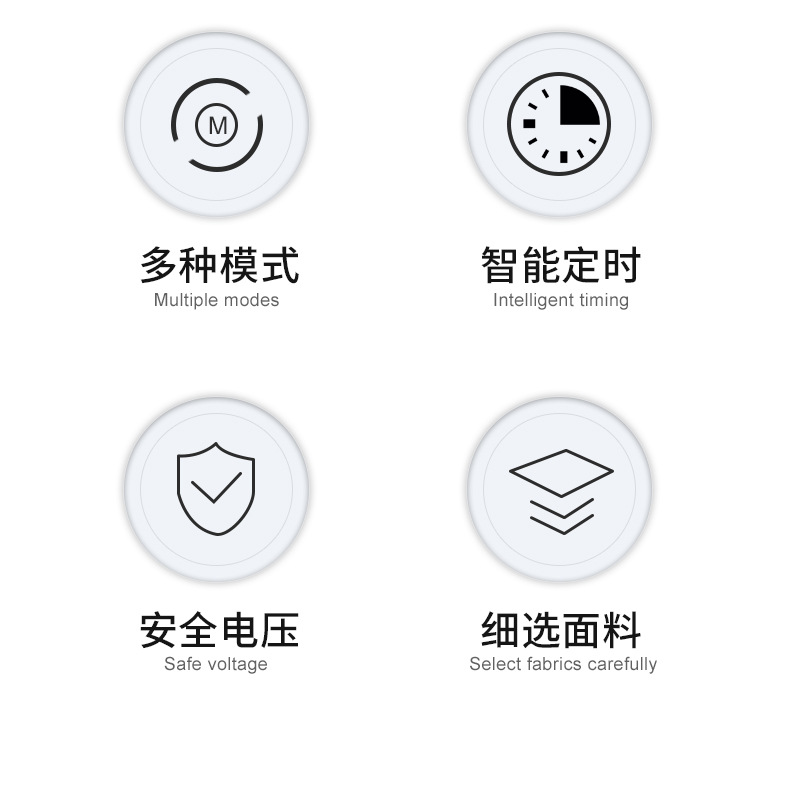 M

多种模式
Multiple modes

智能定时
Intelligent timing

安全电压
Safe voltage

细选面料
Select fabrics carefully