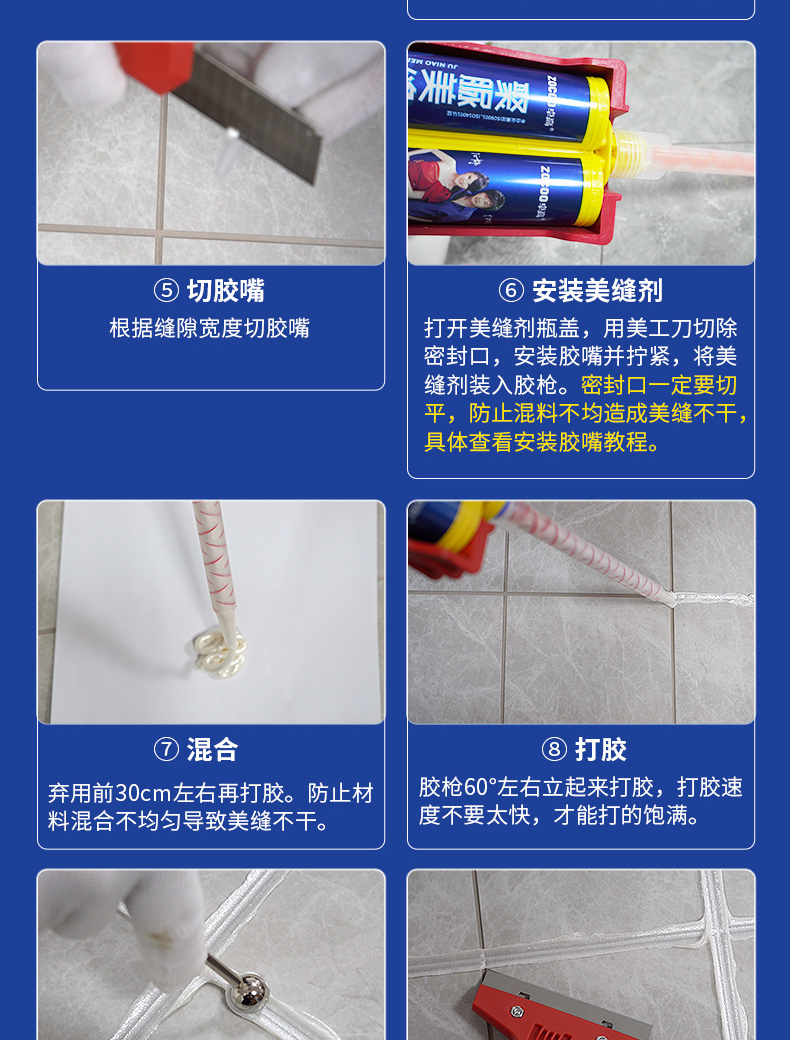 ⑤ 切胶嘴

根据缝隙宽度切胶嘴

⑥ 安装美缝剂

打开美缝剂瓶盖，用美工刀切除密封口，安装胶嘴并拧紧，将美缝剂装入胶枪。密封口一定要切平，防止混料不均造成美缝不干，具体查看安装胶嘴教程。

⑦ 混合

弃用前30cm左右再打胶。防止材料混合不均匀导致美缝不干。

⑧ 打胶

胶枪60°左右立起来打胶，打胶速度不要太快，才能打的饱满。