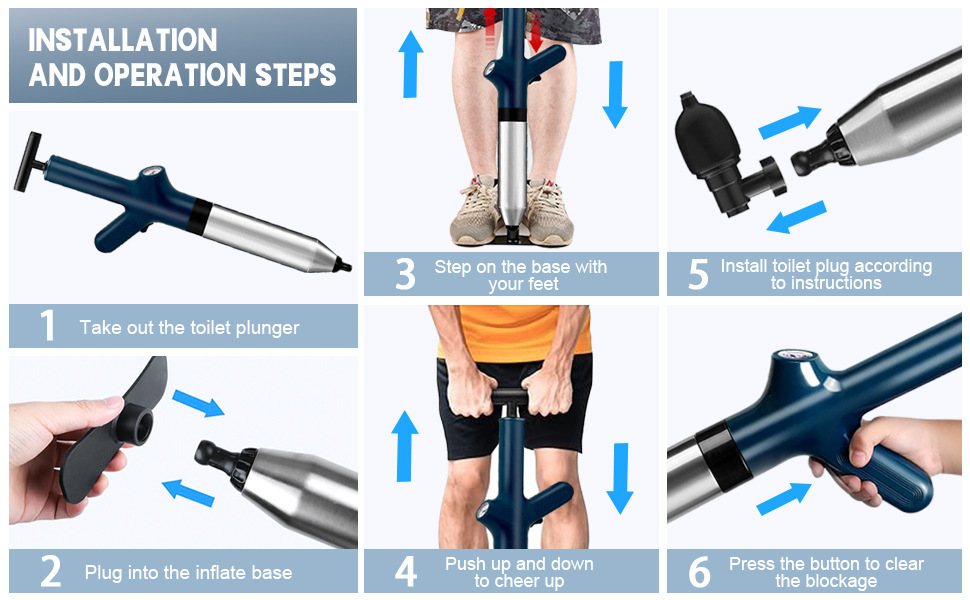 INSTALLATION AND OPERATION STEPS

1 Take out the toilet plunger

2 Plug into the inflate base

3 Step on the base with your feet

4 Push up and down to cheer up

5 Install toilet plug according to instructions

6 Press the button to clear the blockage