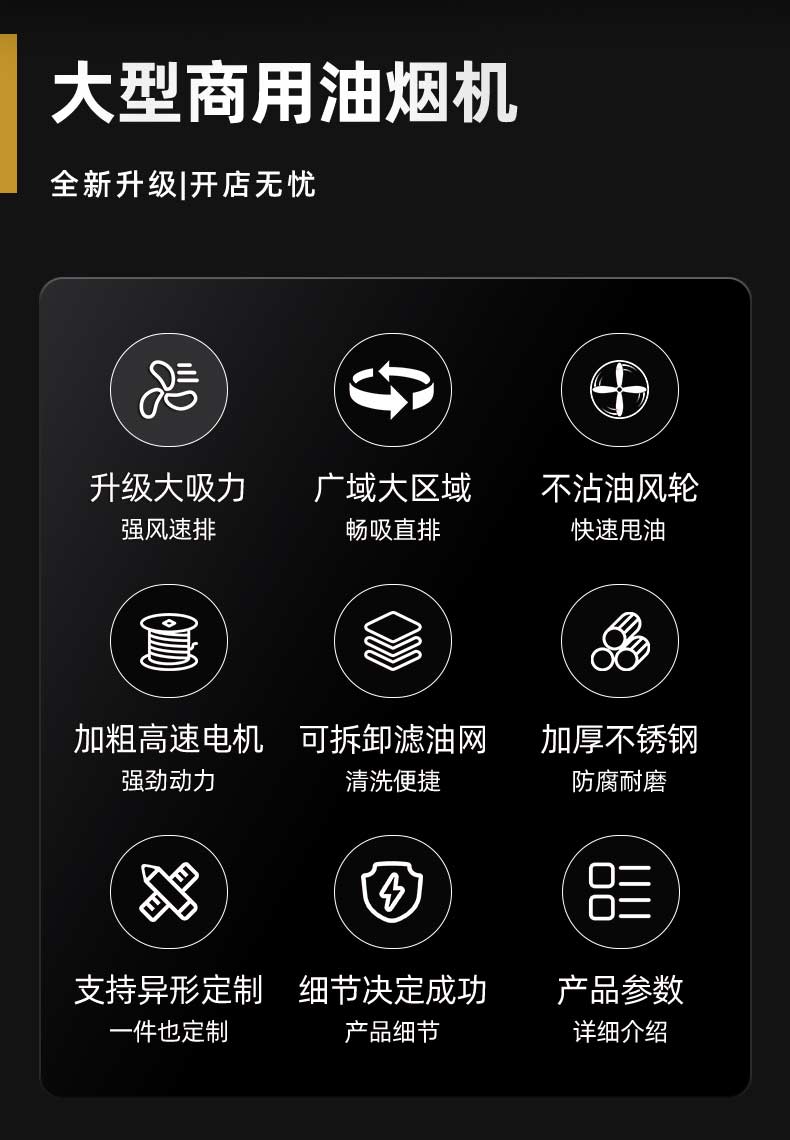 大型商用油烟机

全新升级|开店无忧

升级大吸力
强风速排

广域大区域
畅吸直排

不沾油风轮
快速甩油

加粗高速电机
强劲动力

可拆卸滤油网
清洗便捷

加厚不锈钢
防腐耐磨

支持异形定制
一件也定制

细节决定成功
产品细节

产品参数
详细介绍