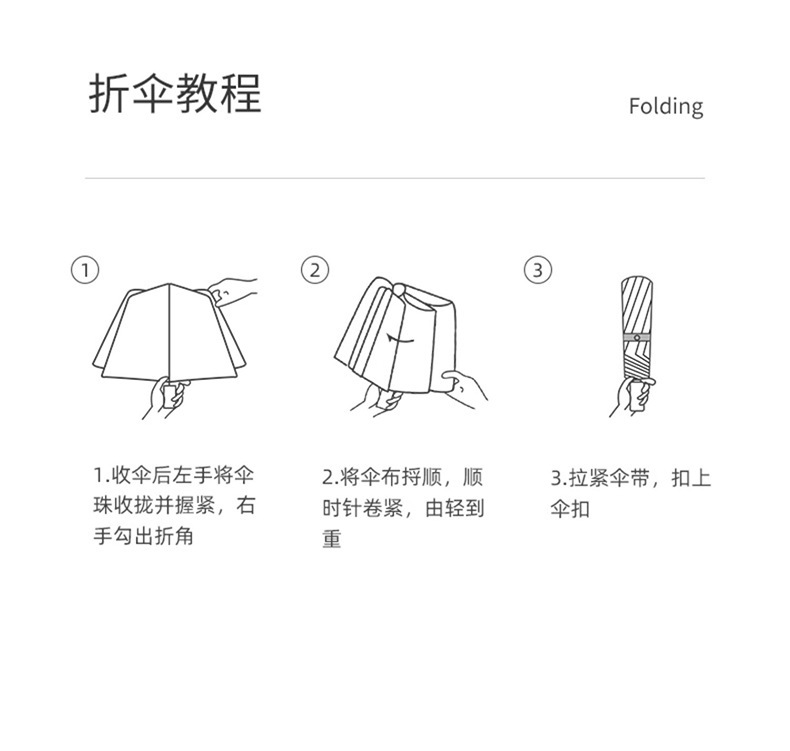 折伞教程

Folding

①

②

③

1.收伞后左手将伞珠收拢并握紧，右手勾出折角

2.将伞布捋顺，顺时针卷紧，由轻到重

3.拉紧伞带，扣上伞扣