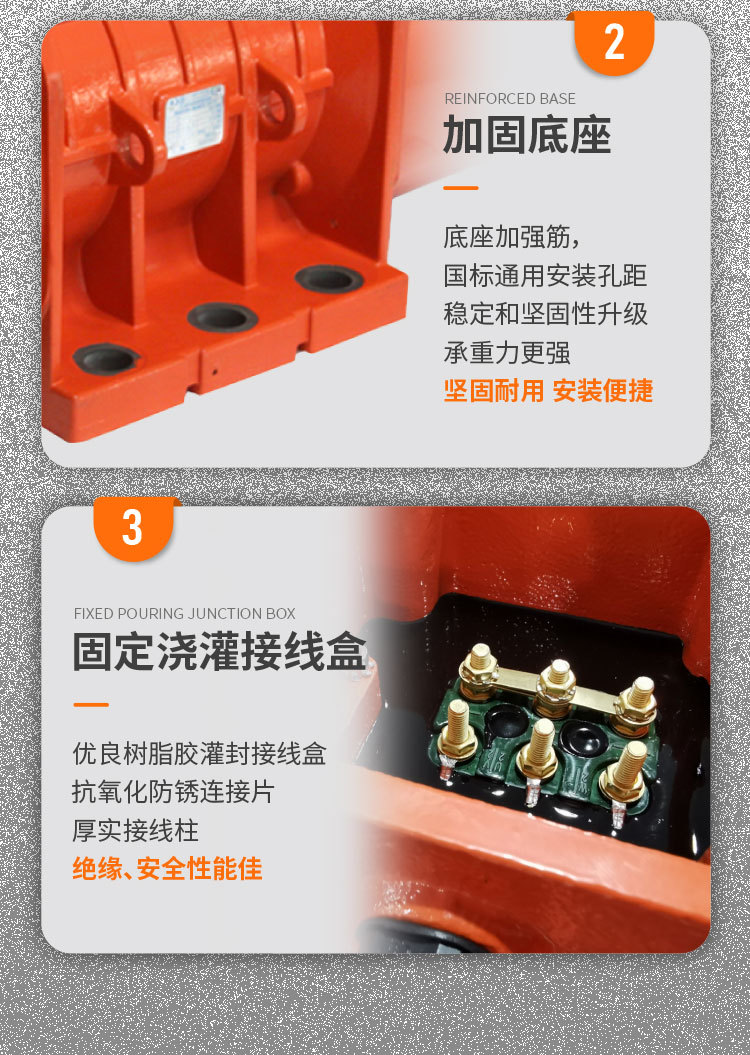 2

REINFORCED BASE

加固底座

底座加强筋，
国标通用安装孔距
稳定和坚固性升级
承重力更强
坚固耐用 安装便捷

3

FIXED POURING JUNCTION BOX

固定浇灌接线盒

优良树脂胶灌封接线盒
抗氧化防锈连接片
厚实接线柱
绝缘、安全性能佳