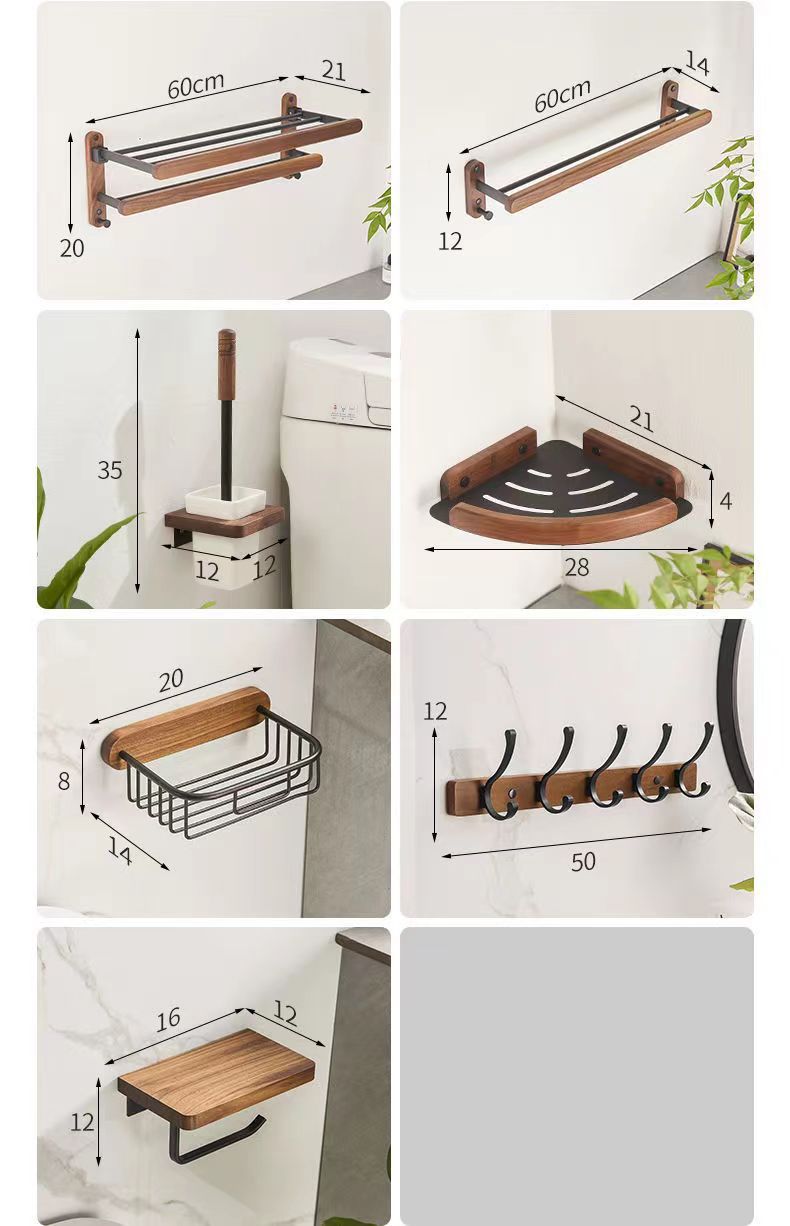 60cm
21
20

60cm
14
12

35
12
12

21
4
28

20
8
14

12
50

16
12
12