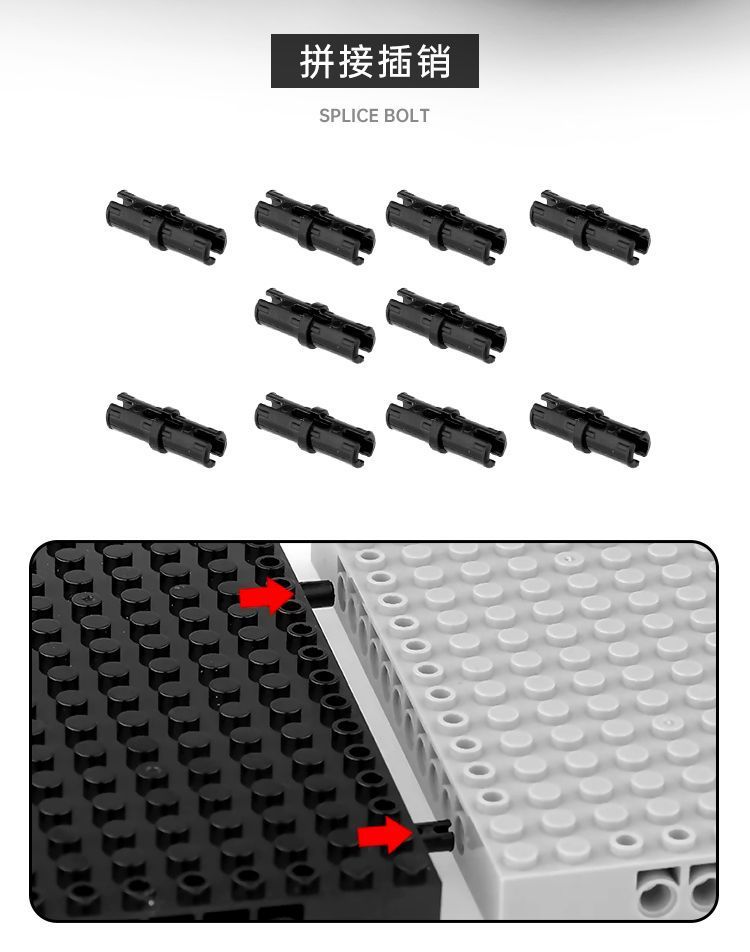 拼接插销

SPLICE BOLT