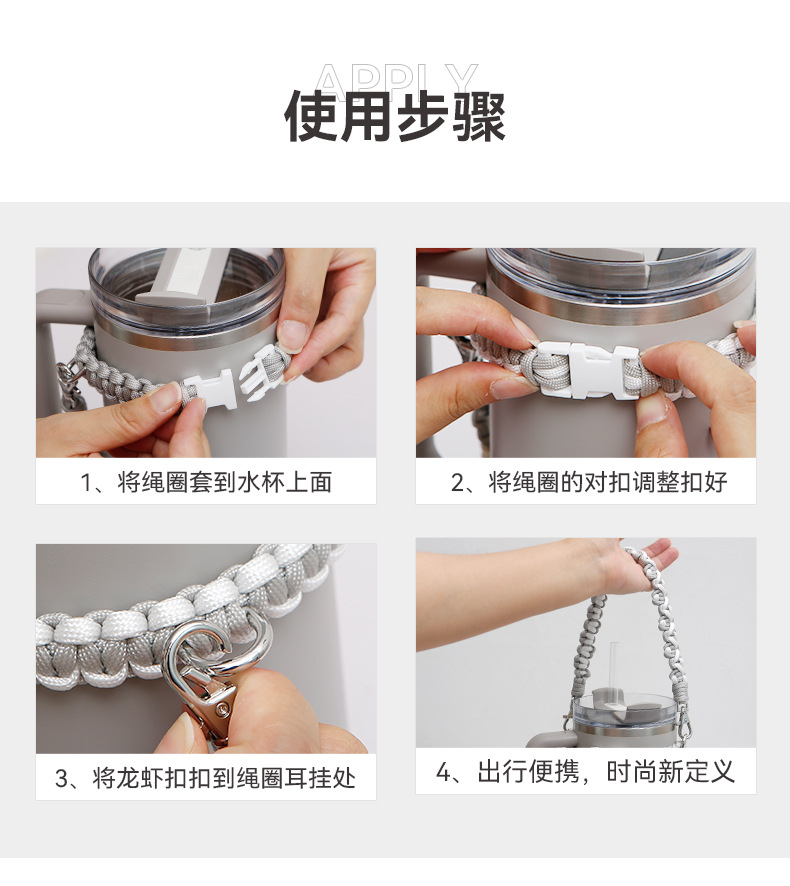 APPLY
使用步骤

1、将绳圈套到水杯上面

2、将绳圈的对扣调整扣好

3、将龙虾扣扣到绳圈耳挂处

4、出行便携，时尚新定义