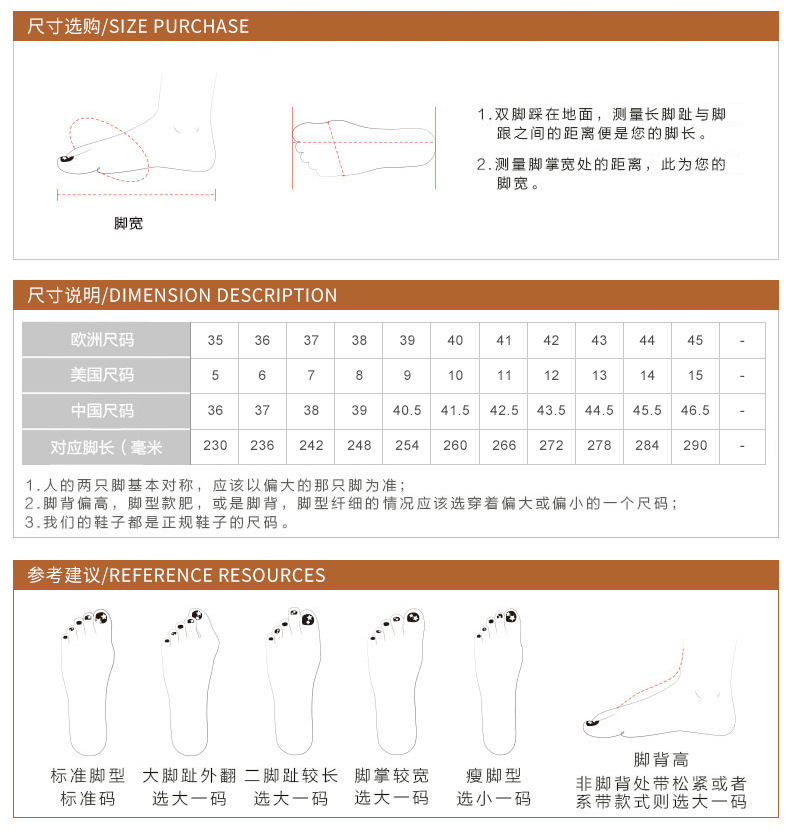 尺寸选购/SIZE PURCHASE

脚宽

1.双脚踩在地面，测量长脚趾与脚跟之间的距离便是您的脚长。

2.测量脚掌宽处的距离，此为您的脚宽。

尺寸说明/DIMENSION DESCRIPTION

| 欧洲尺码 | 35 | 36 | 37 | 38 | 39 | 40 | 41 | 42 | 43 | 44 | 45 | - |
|---|---|---|---|---|---|---|---|---|---|---|---|---|
| 美国尺码 | 5 | 6 | 7 | 8 | 9 | 10 | 11 | 12 | 13 | 14 | 15 | - |
| 中国尺码 | 36 | 37 | 38 | 39 | 40.5 | 41.5 | 42.5 | 43.5 | 44.5 | 45.5 | 46.5 | - |
| 对应脚长（毫米 | 230 | 236 | 242 | 248 | 254 | 260 | 266 | 272 | 278 | 284 | 290 | - |

1.人的两只脚基本对称，应该以偏大的那只脚为准；
2.脚背偏高，脚型款肥，或是脚背，脚型纤细的情况应该选穿着偏大或偏小的一个尺码；
3.我们的鞋子都是正规鞋子的尺码。

参考建议/REFERENCE RESOURCES

标准脚型
标准码

大脚趾外翻
选大一码

二脚趾较长
选大一码

脚掌较宽
选大一码

瘦脚型
选小一码

脚背高
非脚背处带松紧或者系带款式则选大一码