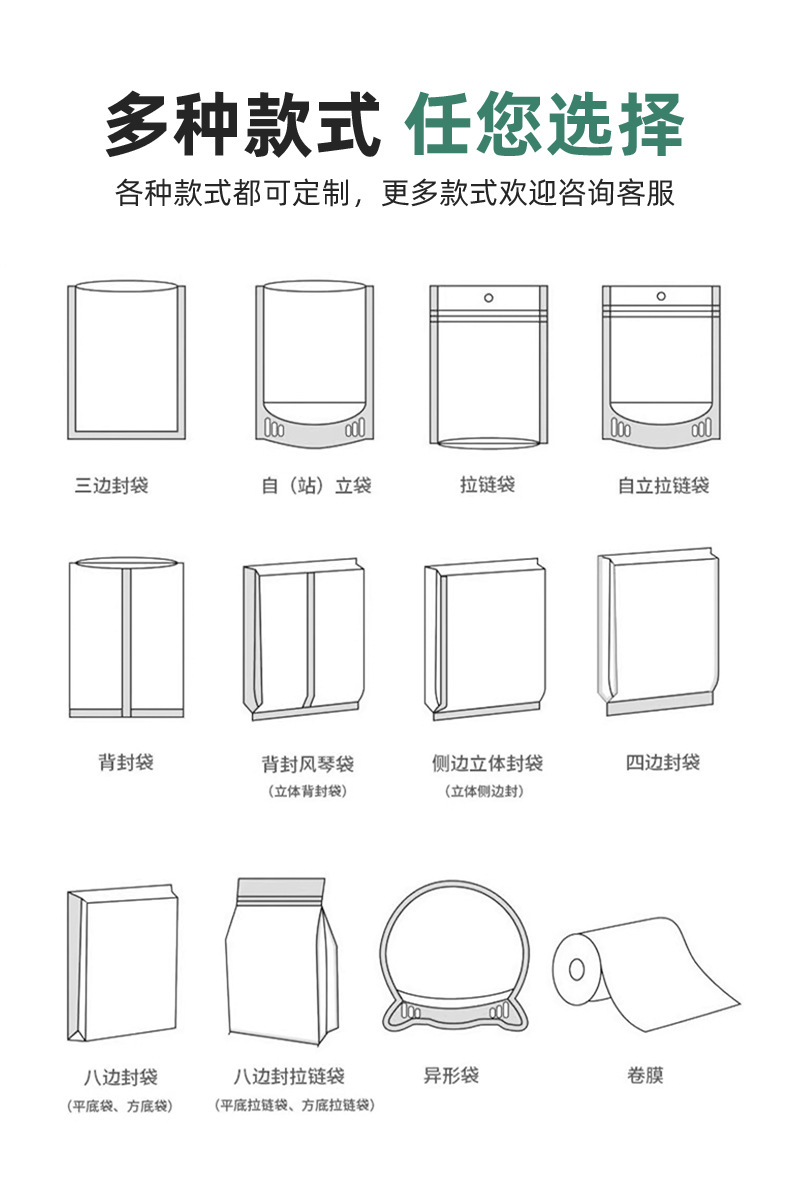 多种款式 任您选择

各种款式都可定制，更多款式欢迎咨询客服

三边封袋

自（站）立袋

拉链袋

自立拉链袋

背封袋

背封风琴袋
（立体背封袋）

侧边立体封袋
（立体侧边封）

四边封袋

八边封袋
（平底袋、方底袋）

八边封拉链袋
（平底拉链袋、方底拉链袋）

异形袋

卷膜