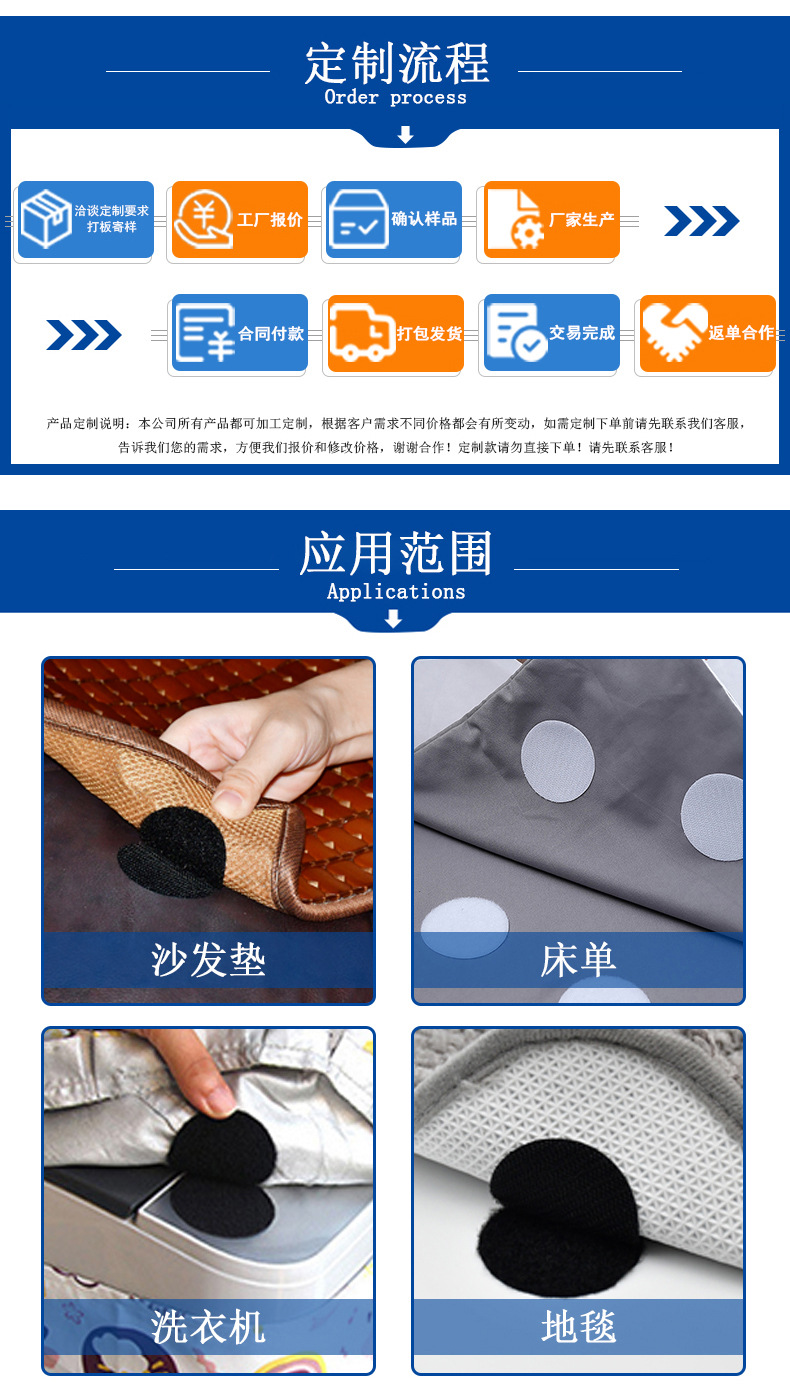 定制流程
Order process

洽谈定制要求 打板寄样

工厂报价

确认样品

厂家生产

合同付款

打包发货

交易完成

返单合作

产品定制说明：本公司所有产品都可加工定制，根据客户需求不同价格都会有所变动，如需定制下单前请先联系我们客服，告诉我们您的需求，方便我们报价和修改价格，谢谢合作！定制款请勿直接下单！请先联系客服！

应用范围
Applications

沙发垫

床单

洗衣机

地毯