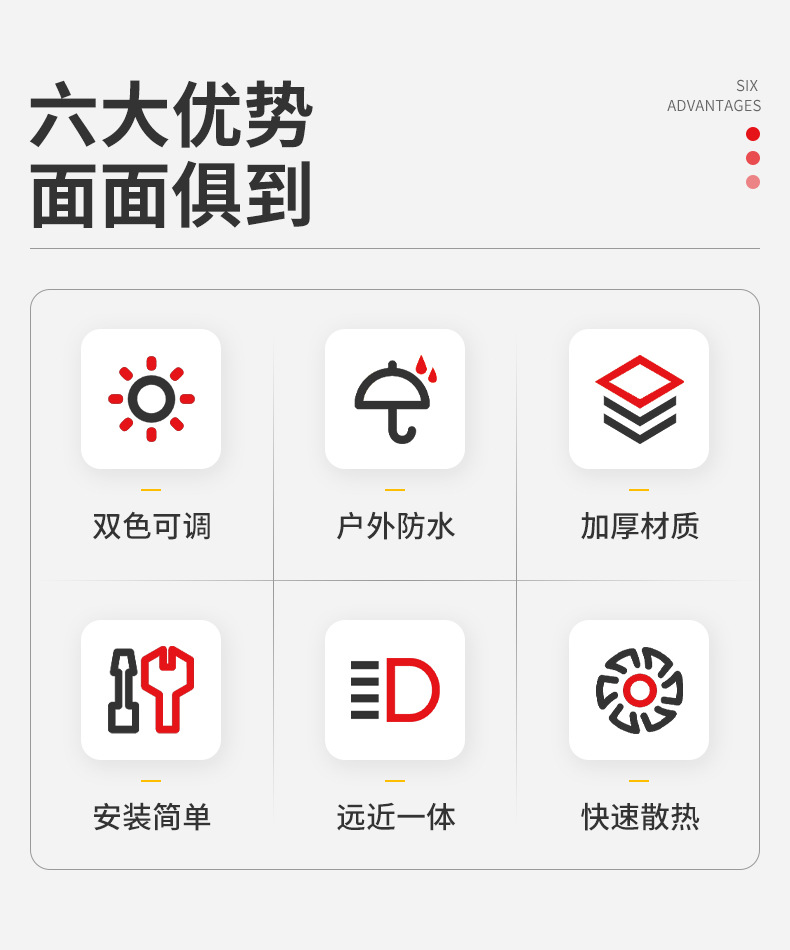 六大优势
面面俱到

SIX
ADVANTAGES

双色可调

户外防水

加厚材质

安装简单

远近一体

快速散热