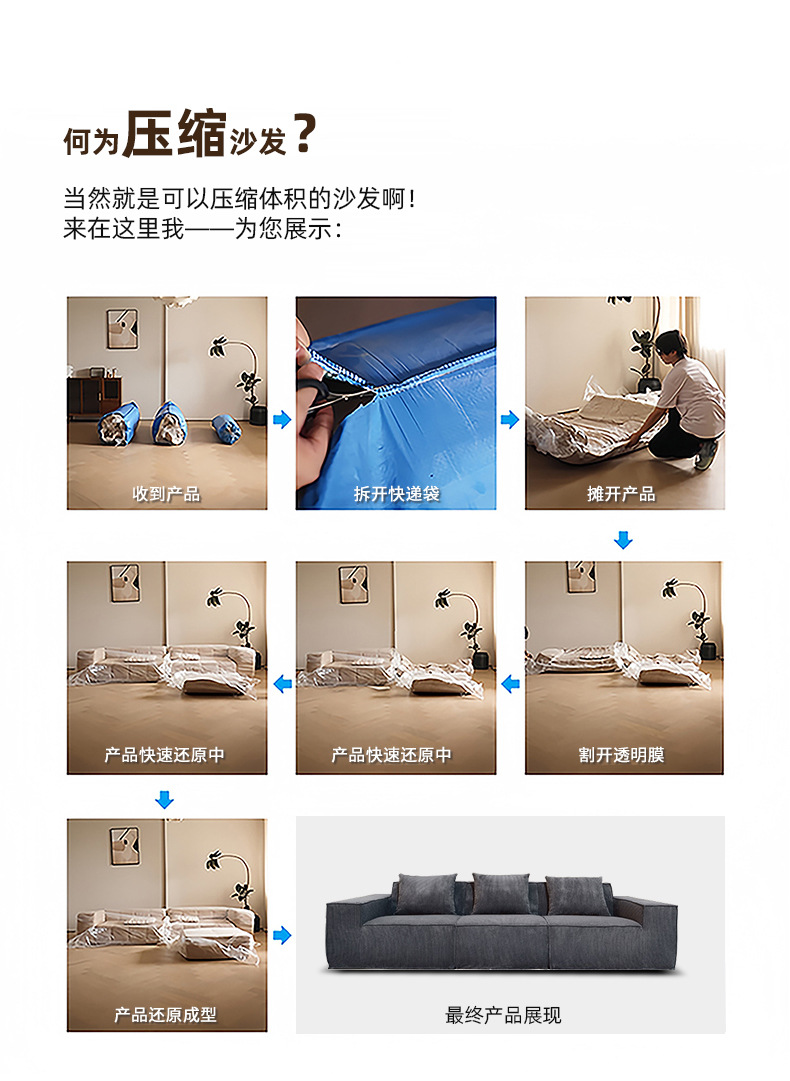 何为压缩沙发？

当然就是可以压缩体积的沙发啊！
来在这里我——为您展示：

收到产品

拆开快递袋

摊开产品

割开透明膜

产品快速还原中

产品快速还原中

产品还原成型

最终产品展现