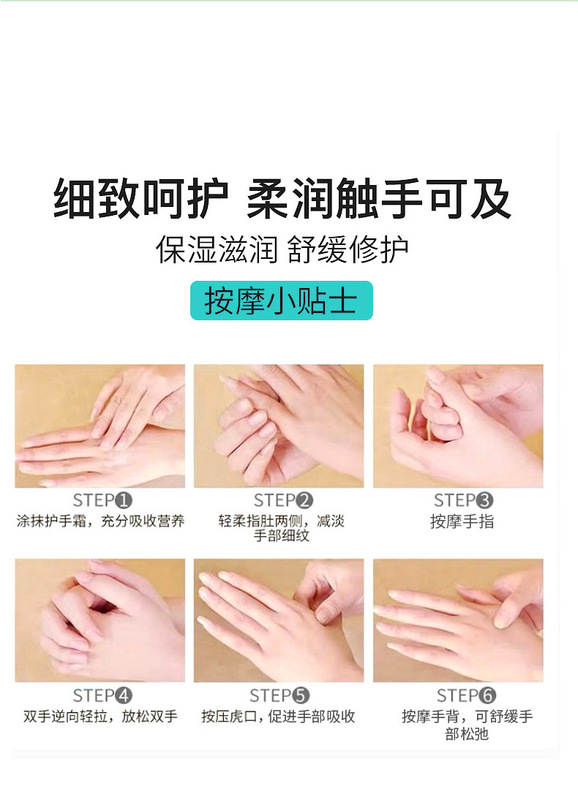 细致呵护 柔润触手可及

保湿滋润 舒缓修护

按摩小贴士

STEP❶
涂抹护手霜，充分吸收营养

STEP❷
轻柔指肚两侧，减淡手部细纹

STEP❸
按摩手指

STEP❹
双手逆向轻拉，放松双手

STEP❺
按压虎口，促进手部吸收

STEP❻
按摩手背，可舒缓手部松弛