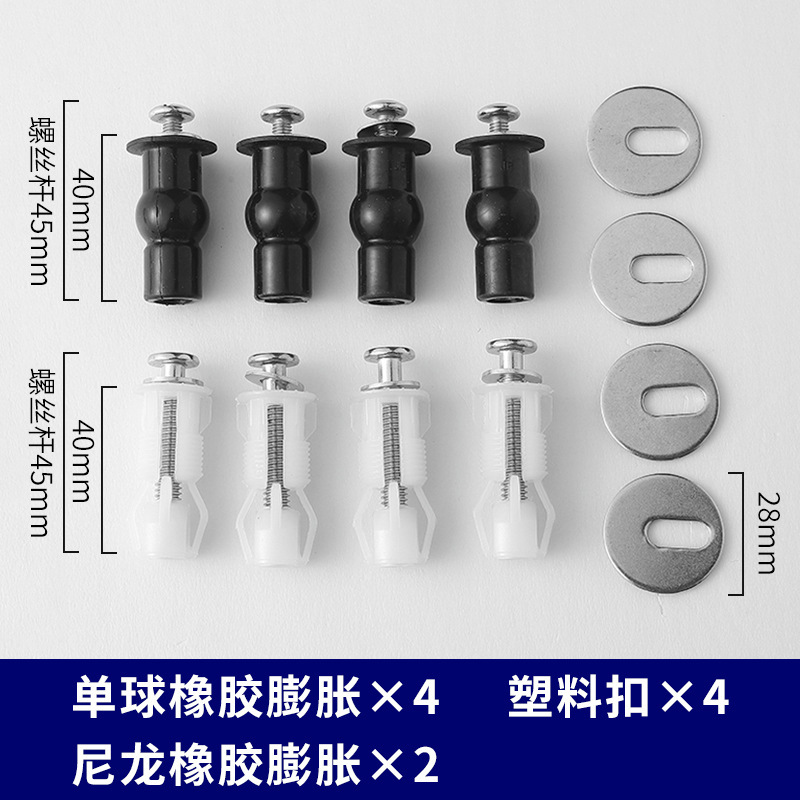 螺丝杆45mm
40mm
螺丝杆45mm
40mm
28mm
单球橡胶膨胀×4　塑料扣×4
尼龙橡胶膨胀×2