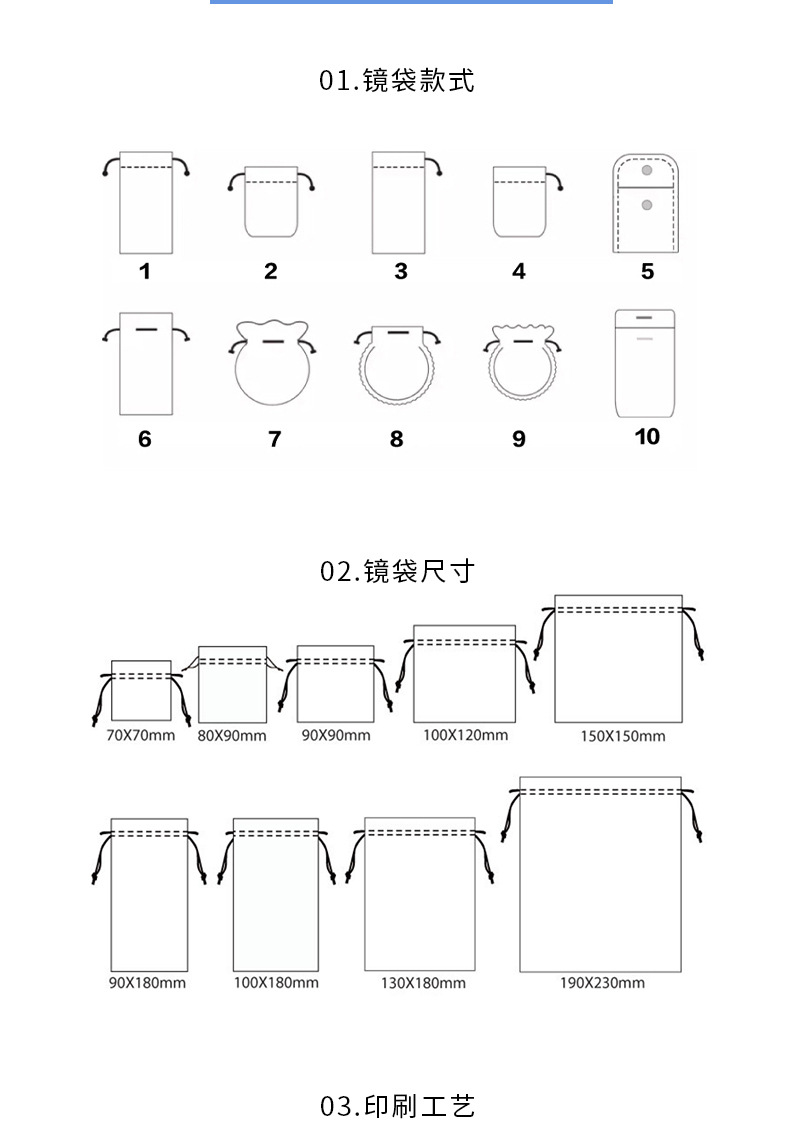 01.镜袋款式

1 2 3 4 5

6 7 8 9 10

02.镜袋尺寸

70X70mm 80X90mm 90X90mm 100X120mm 150X150mm

90X180mm 100X180mm 130X180mm 190X230mm

03.印刷工艺