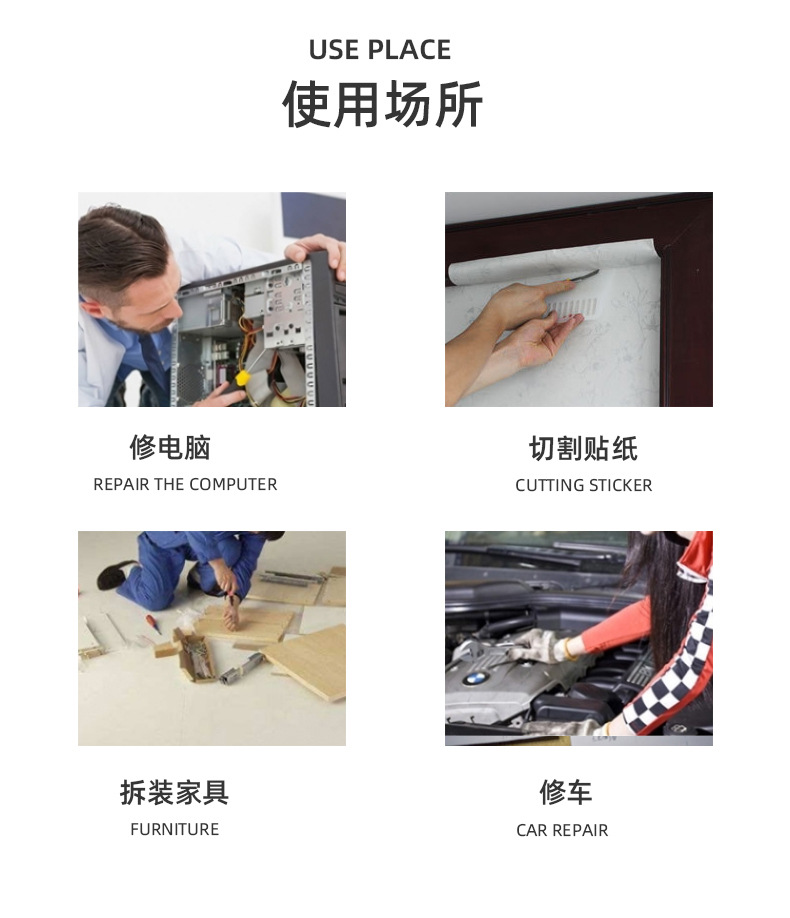 USE PLACE
使用场所

修电脑
REPAIR THE COMPUTER

切割贴纸
CUTTING STICKER

拆装家具
FURNITURE

修车
CAR REPAIR