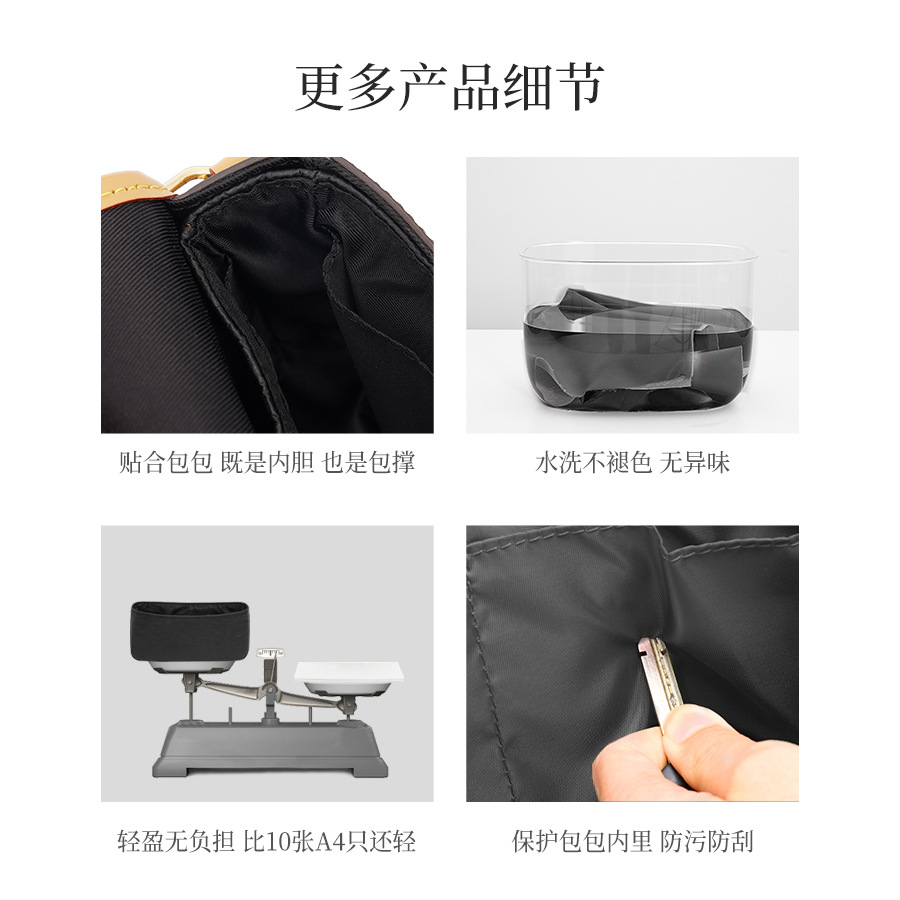 更多产品细节

贴合包包 既是内胆 也是包撑

水洗不褪色 无异味

轻盈无负担 比10张A4只还轻

保护包包内里 防污防刮