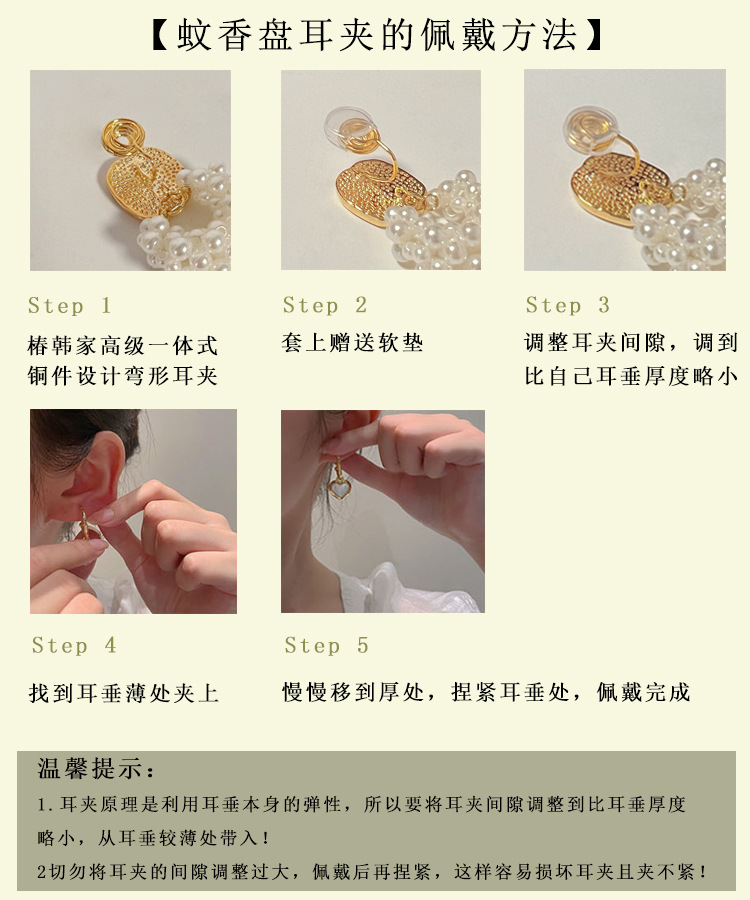 【蚊香盘耳夹的佩戴方法】

Step 1

椿韩家高级一体式铜件设计弯形耳夹

Step 2

套上赠送软垫

Step 3

调整耳夹间隙，调到比自己耳垂厚度略小

Step 4

找到耳垂薄处夹上

Step 5

慢慢移到厚处，捏紧耳垂处，佩戴完成

温馨提示：

1.耳夹原理是利用耳垂本身的弹性，所以要将耳夹间隙调整到比耳垂厚度略小，从耳垂较薄处带入！

2切勿将耳夹的间隙调整过大，佩戴后再捏紧，这样容易损坏耳夹且夹不紧！