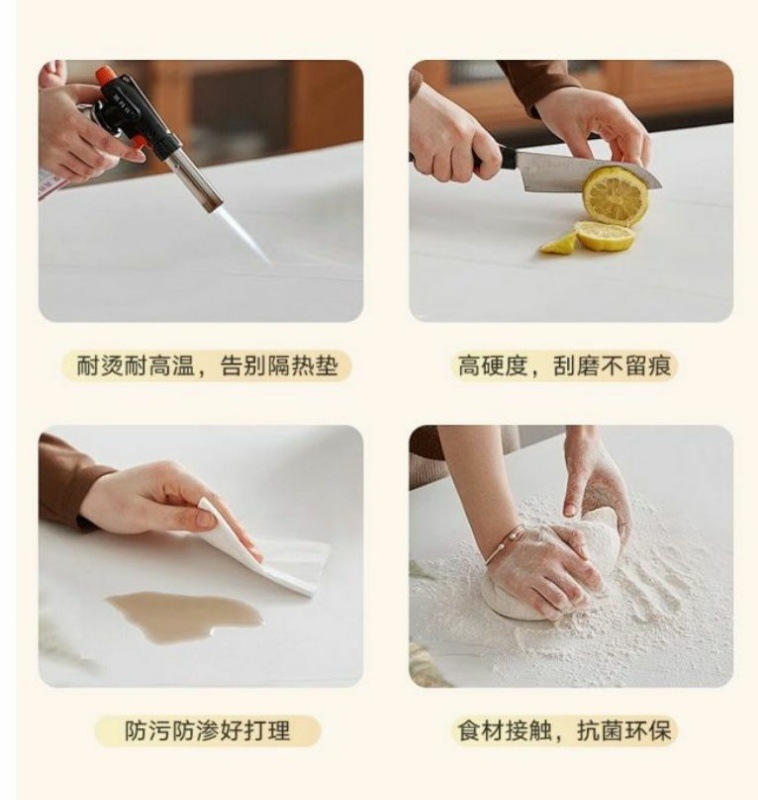 耐烫耐高温，告别隔热垫

高硬度，刮磨不留痕

防污防渗好打理

食材接触，抗菌环保