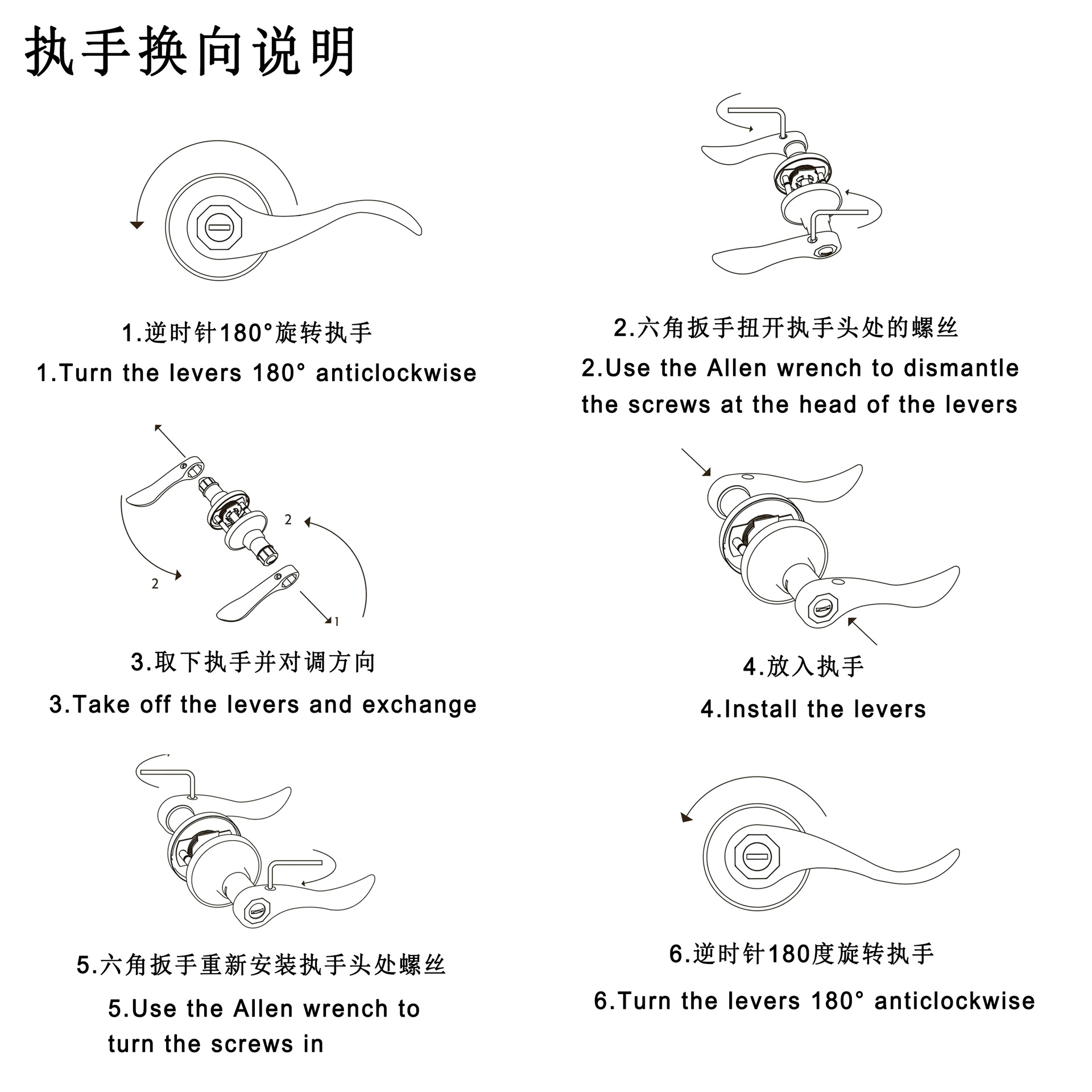 执手换向说明

1.逆时针180°旋转执手
1.Turn the levers 180° anticlockwise

2.六角扳手扭开执手头处的螺丝
2.Use the Allen wrench to dismantle the screws at the head of the levers

2

2

1

3.取下执手并对调方向
3.Take off the levers and exchange

4.放入执手
4.Install the levers

5.六角扳手重新安装执手头处螺丝
5.Use the Allen wrench to turn the screws in

6.逆时针180度旋转执手
6.Turn the levers 180° anticlockwise